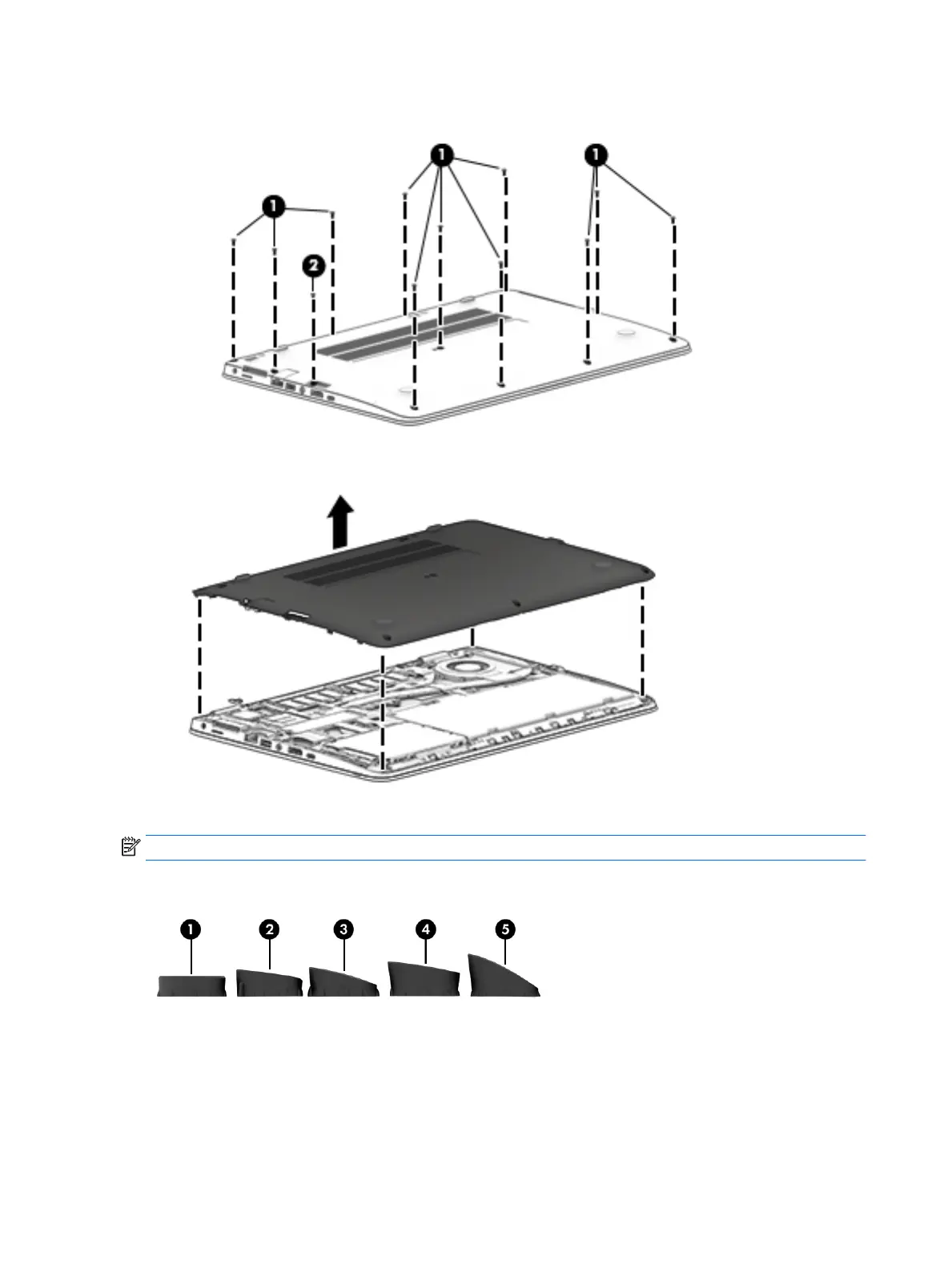 1
1
1
2
1 2 3 4 5