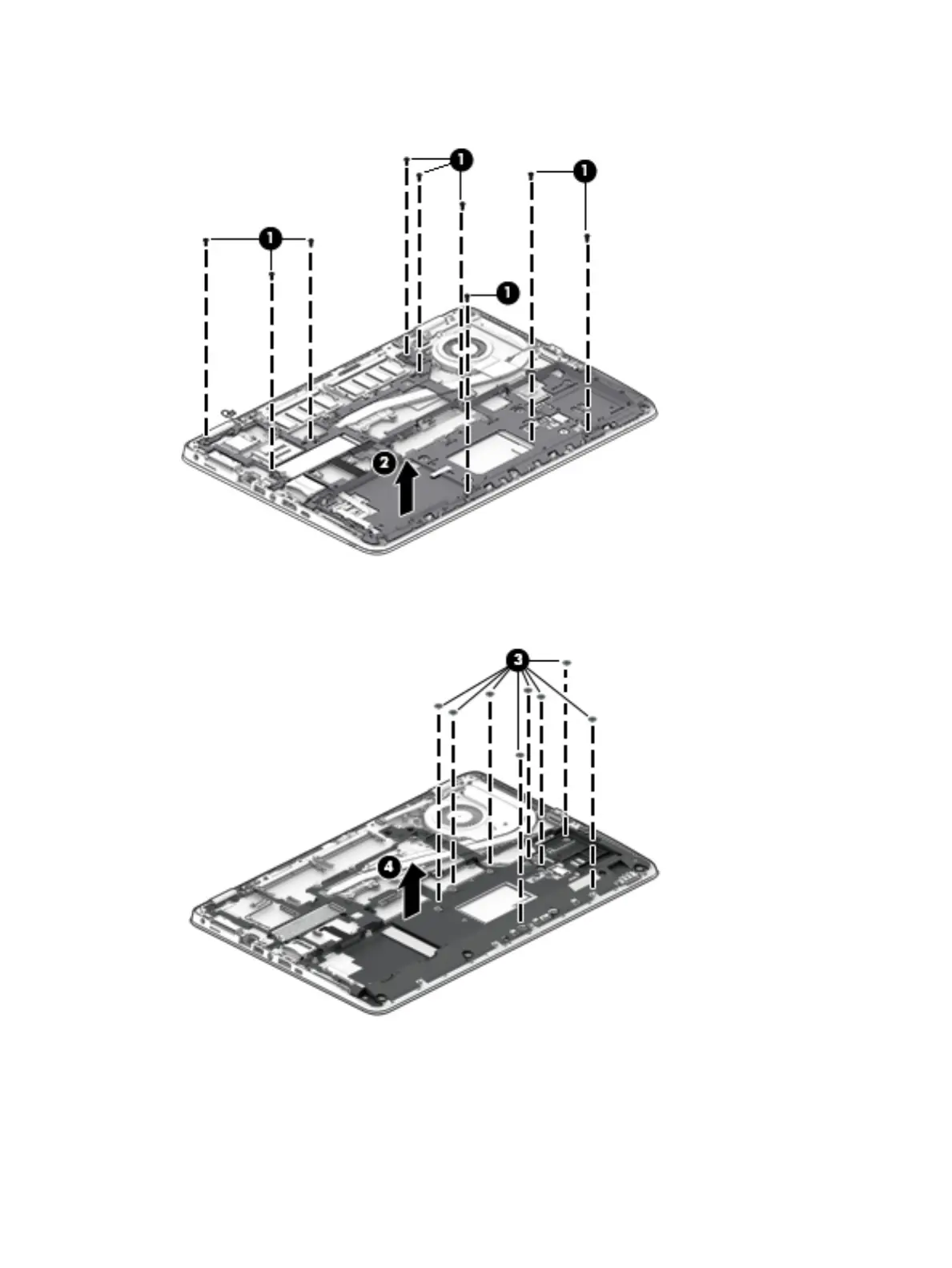 1
1
1
1
2
3
4