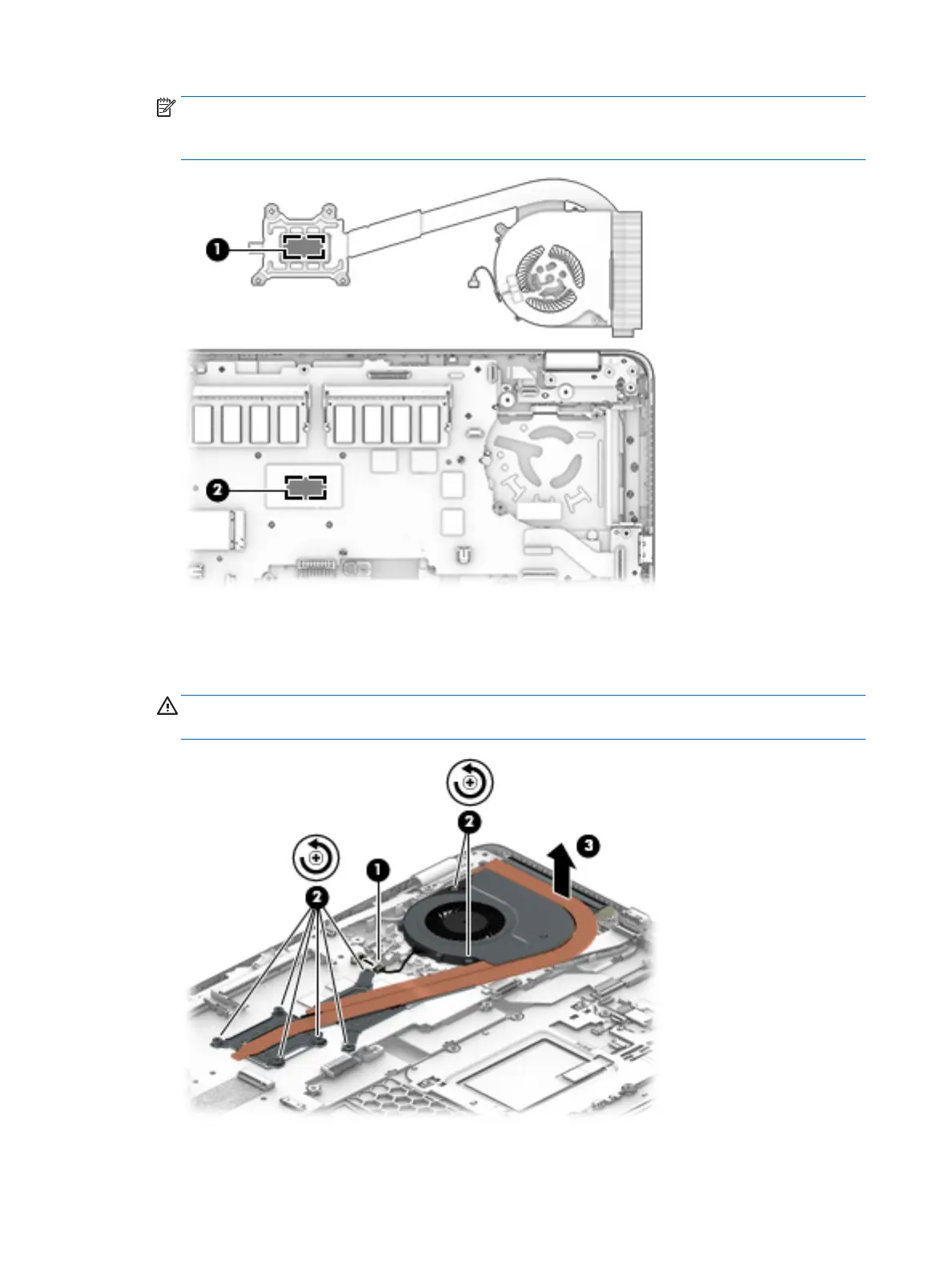 1

2

2

2

1

3