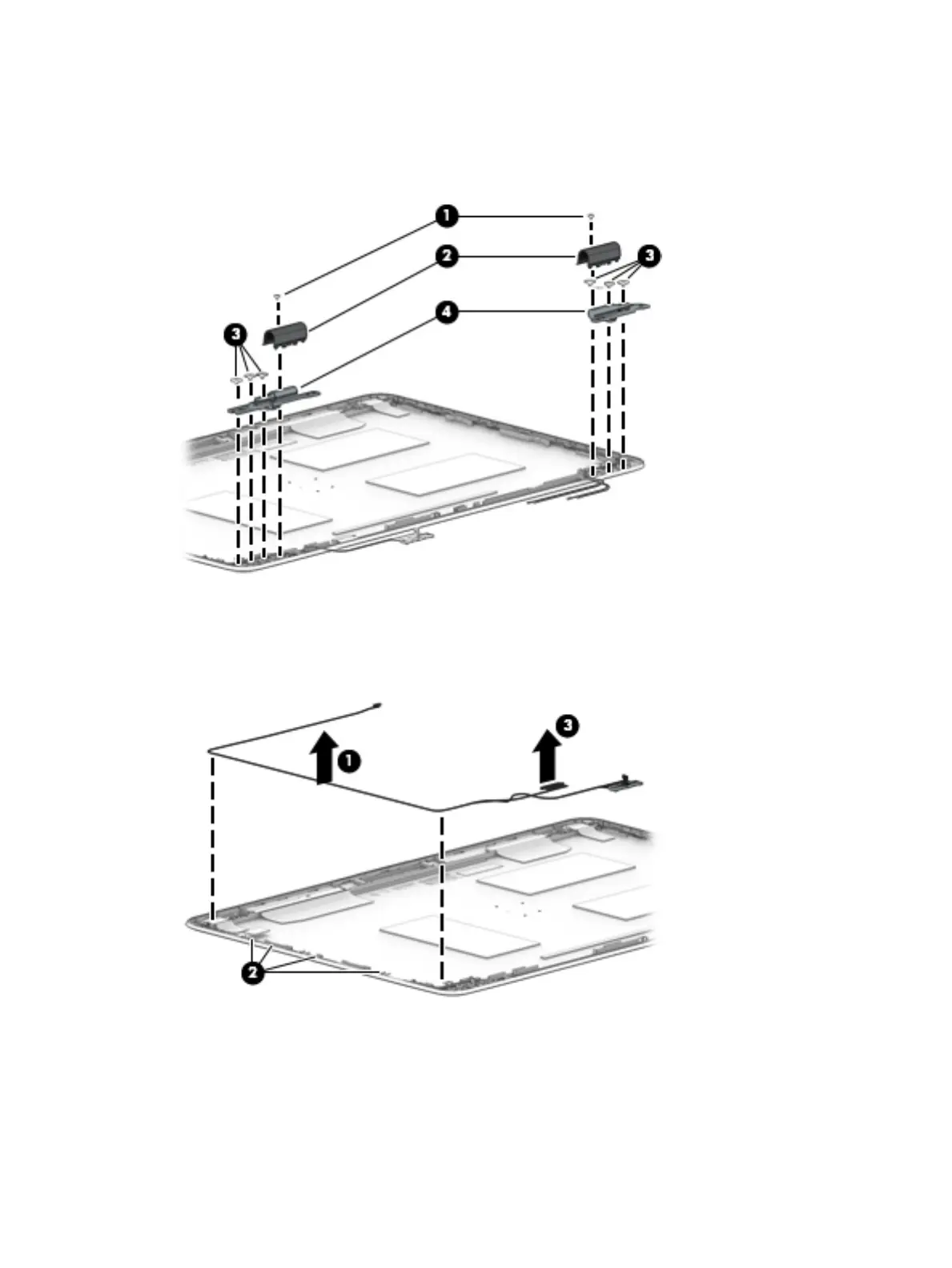 1
2
3
4
3

1
3
2