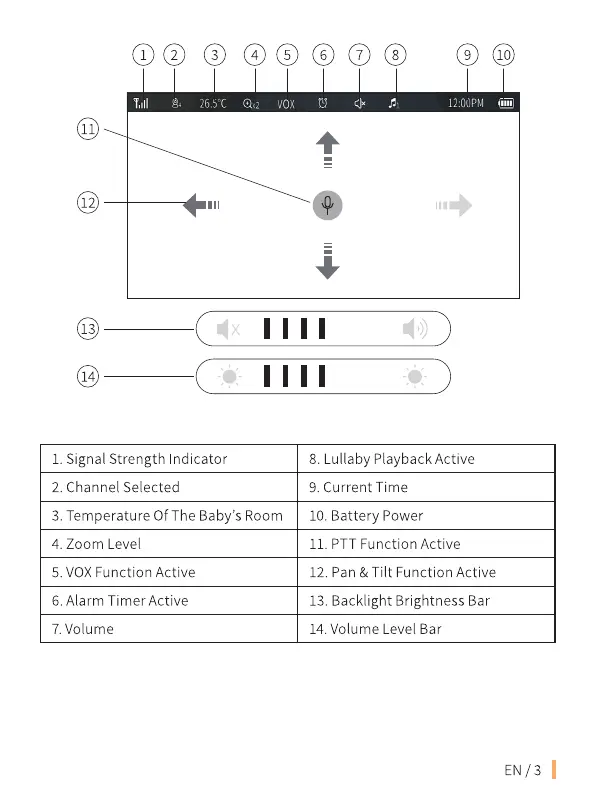 1 2 3 4 5 6 7 8 9 10

26.5°C x2 VOX 12:00PM

11

12

13

14

| 1. Signal Strength Indicator | 8. Lullaby Playback Active |
|---|---|
| 2. Channel Selected | 9. Current Time |
| 3. Temperature Of The Baby's Room | 10. Battery Power |
| 4. Zoom Level | 11. PTT Function Active |
| 5. VOX Function Active | 12. Pan & Tilt Function Active |
| 6. Alarm Timer Active | 13. Backlight Brightness Bar |
| 7. Volume | 14. Volume Level Bar |

EN / 3