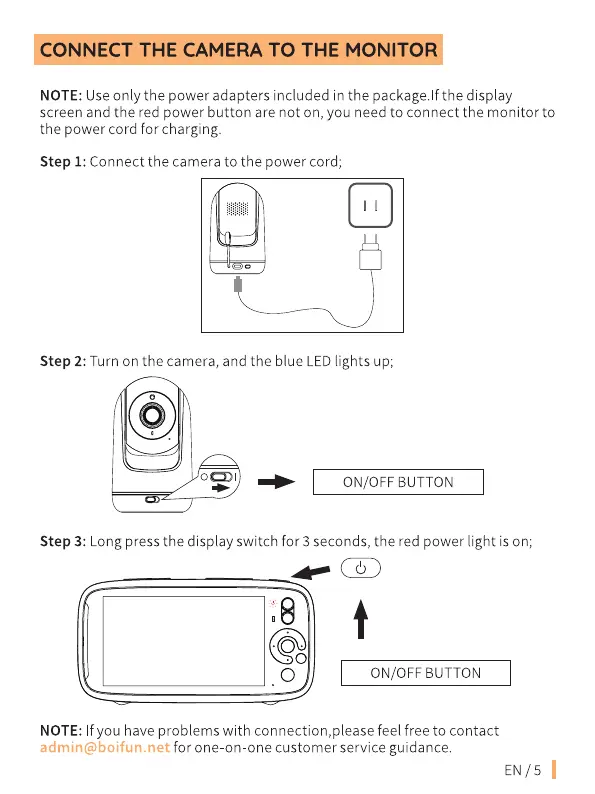 CONNECT THE CAMERA TO THE MONITOR

NOTE: Use only the power adapters included in the package.If the display screen and the red power button are not on, you need to connect the monitor to the power cord for charging.

Step 1: Connect the camera to the power cord;

Step 2: Turn on the camera, and the blue LED lights up;

ON/OFF BUTTON

Step 3: Long press the display switch for 3 seconds, the red power light is on;

ON/OFF BUTTON

NOTE: If you have problems with connection,please feel free to contact admin@boifun.net for one-on-one customer service guidance.

EN / 5