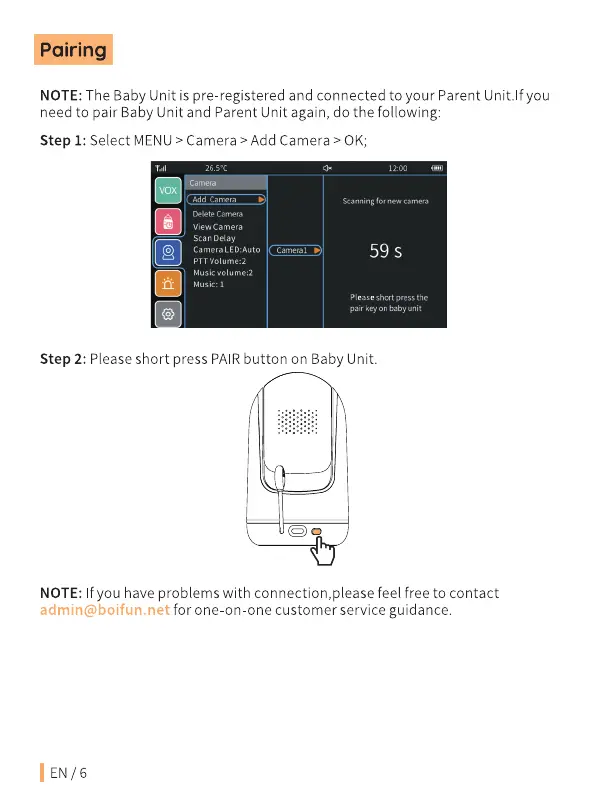 Pairing

NOTE: The Baby Unit is pre-registered and connected to your Parent Unit.If you need to pair Baby Unit and Parent Unit again, do the following:

Step 1: Select MENU > Camera > Add Camera > OK;

26.5°C 12:00

VOX

Camera
Add Camera
Delete Camera
View Camera
Scan Delay
Camera LED:Auto
PTT Volume:2
Music volume:2
Music: 1

Camera1

Scanning for new camera

59 s

Please short press the pair key on baby unit

Step 2: Please short press PAIR button on Baby Unit.

NOTE: If you have problems with connection,please feel free to contact admin@boifun.net for one-on-one customer service guidance.

EN / 6