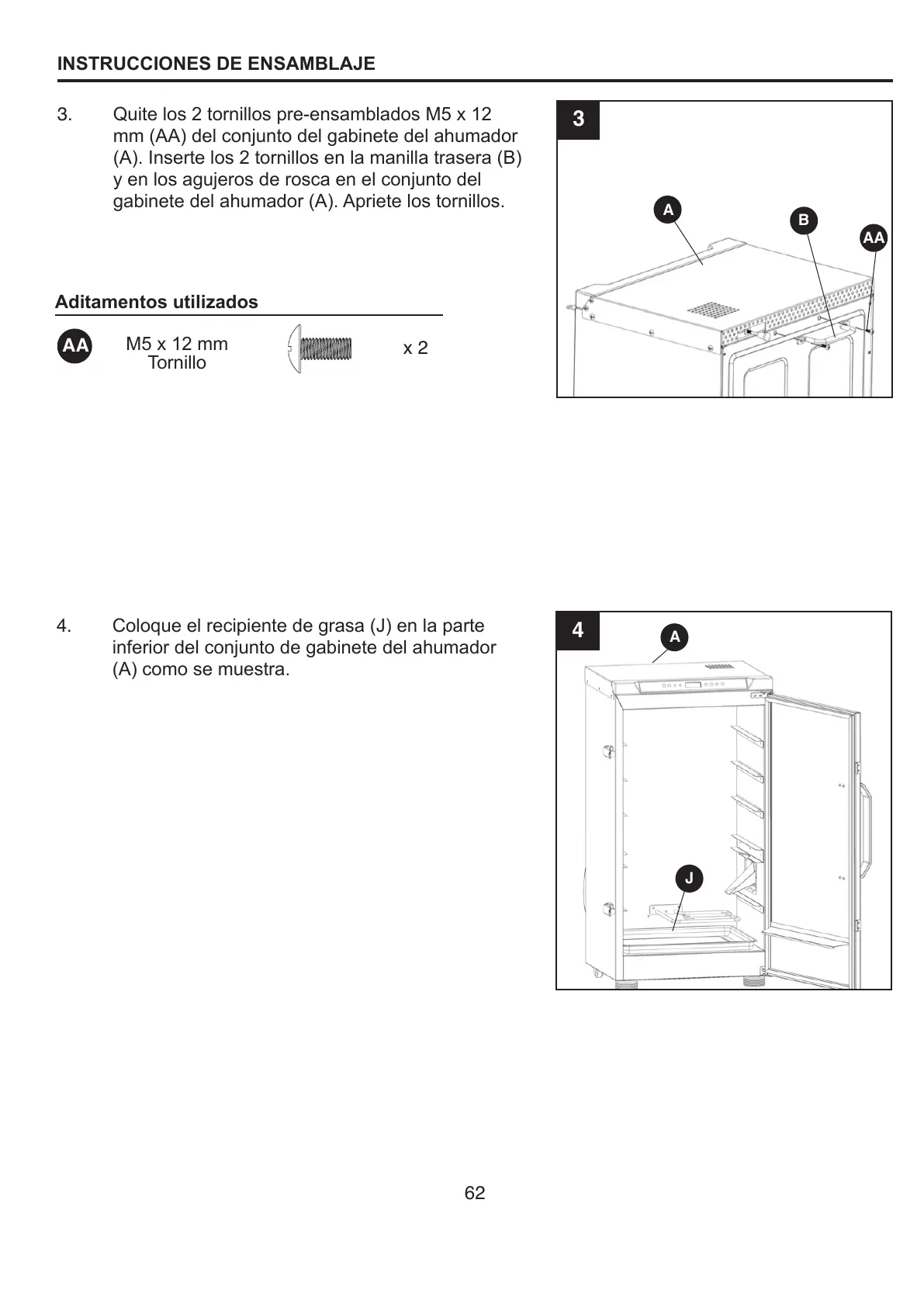 INSTRUCCIONES DE ENSAMBLAJE

3. Quite los 2 tornillos pre-ensamblados M5 x 12 mm (AA) del conjunto del gabinete del ahumador (A). Inserte los 2 tornillos en la manilla trasera (B) y en los agujeros de rosca en el conjunto del gabinete del ahumador (A). Apriete los tornillos.

3

A

B

AA

Aditamentos utilizados

AA M5 x 12 mm Tornillo x 2

4. Coloque el recipiente de grasa (J) en la parte inferior del conjunto de gabinete del ahumador (A) como se muestra.

4

A

J

62