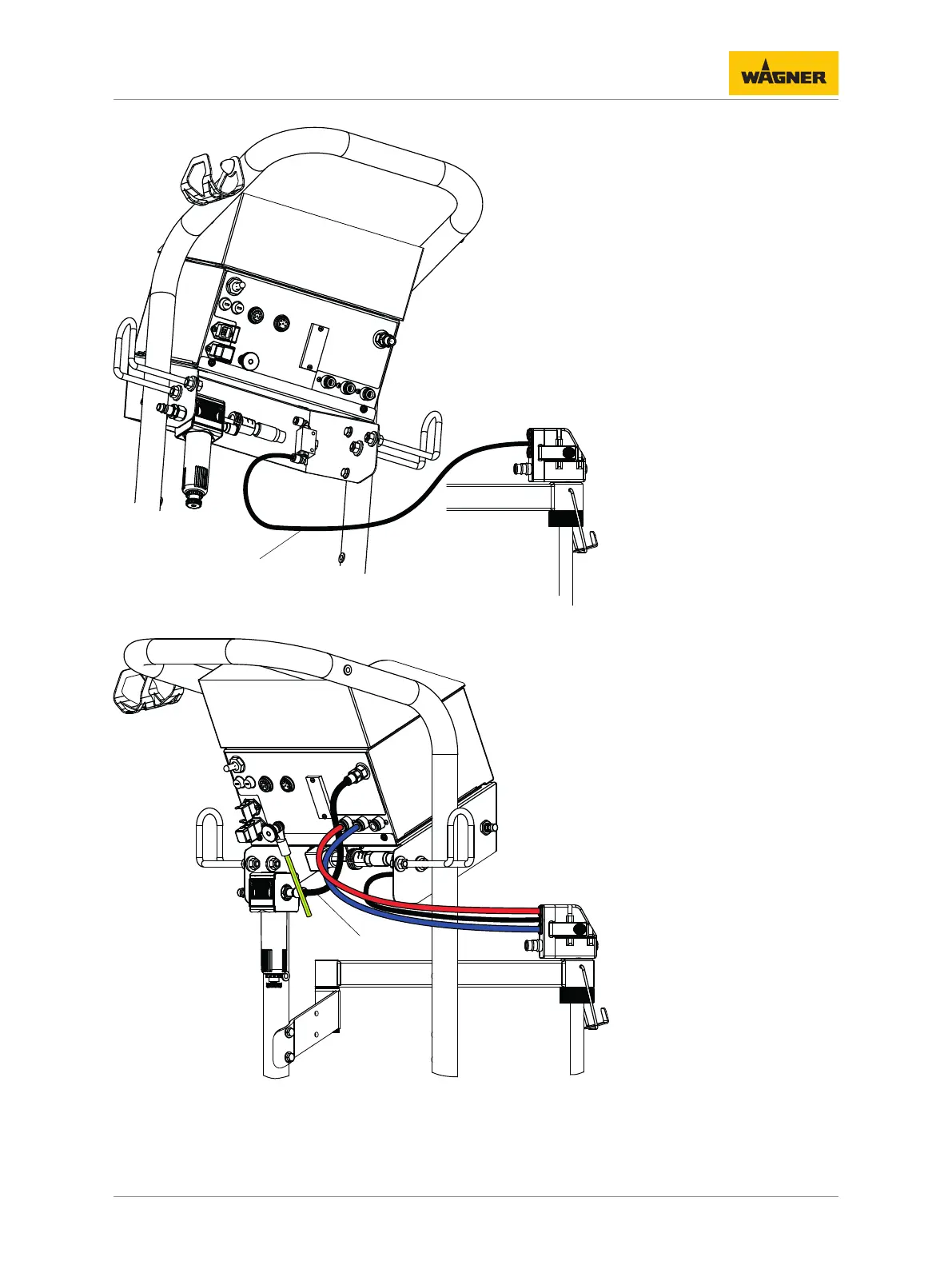 WAGNER