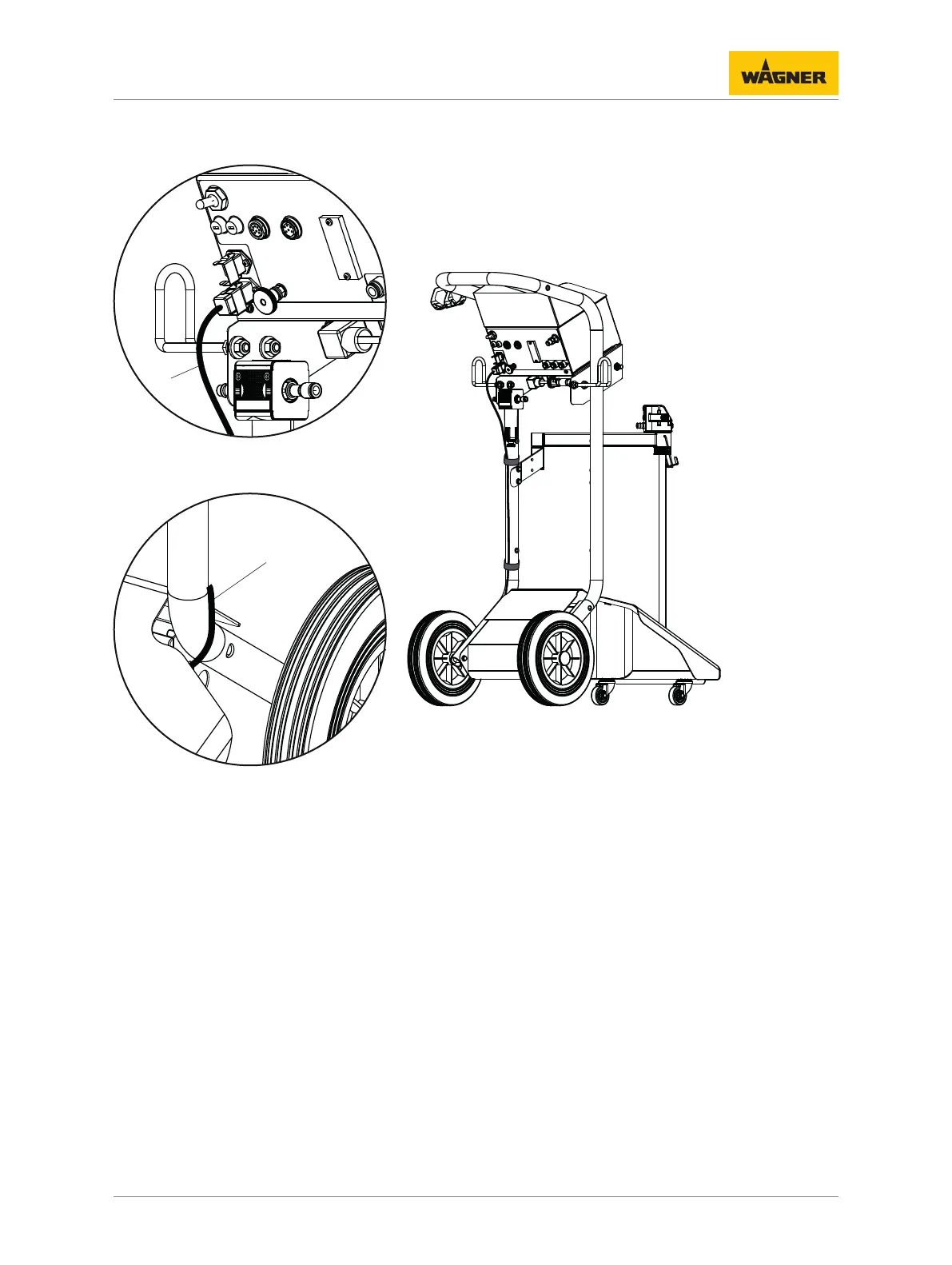 WAGNER