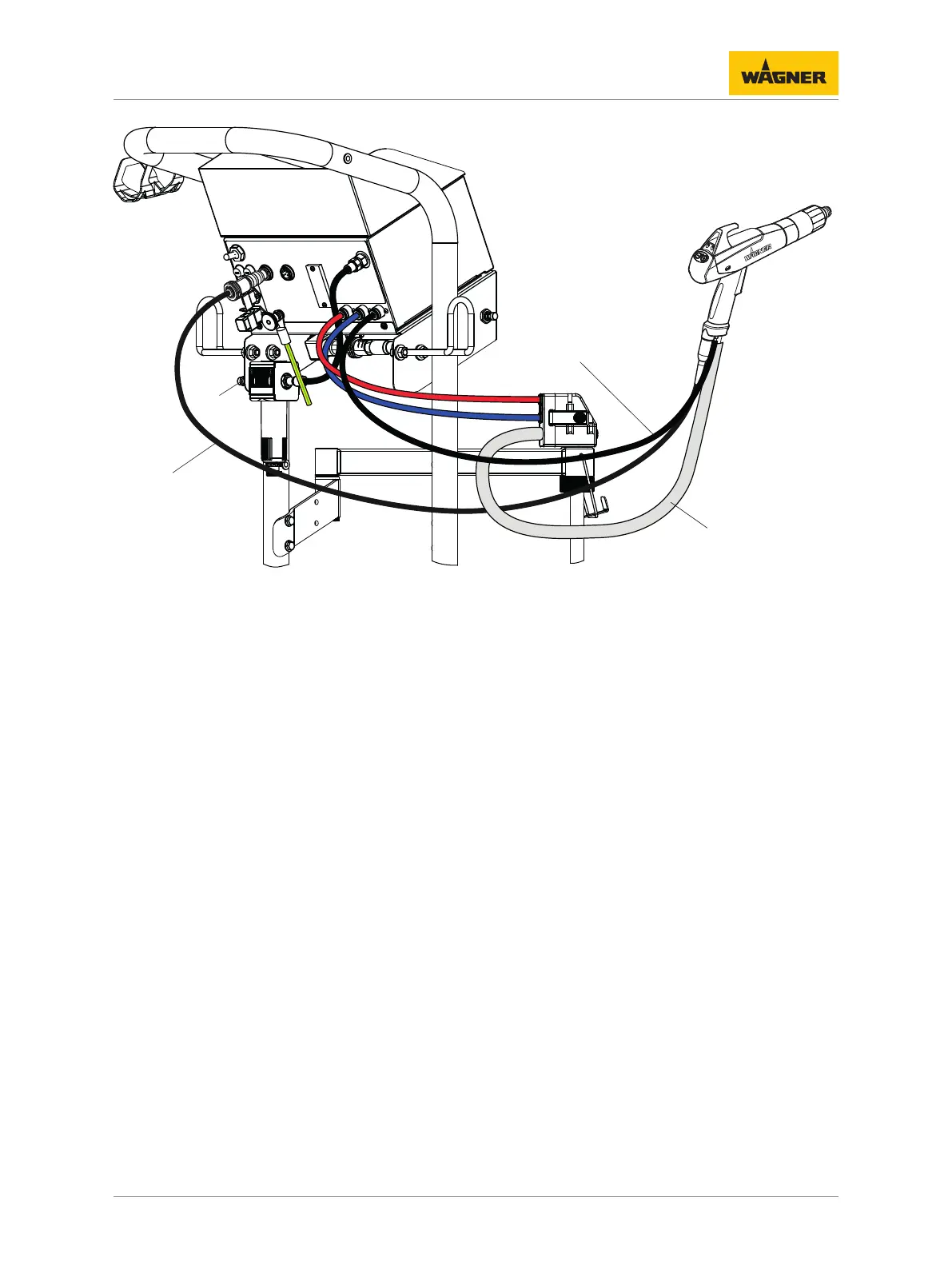 WAGNER

WAGNER