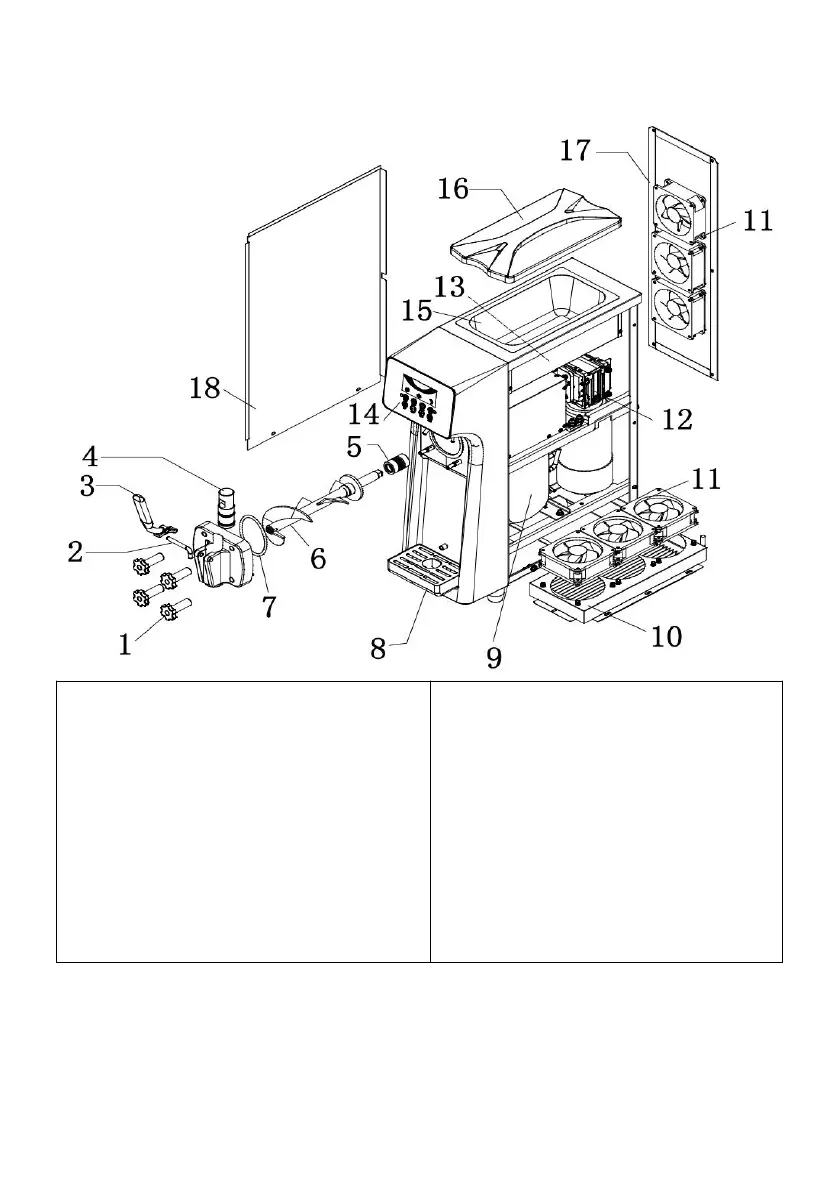 17
16
11
13
15
18
14
12
4
5
3
11
2
6
7
1
8
9
10