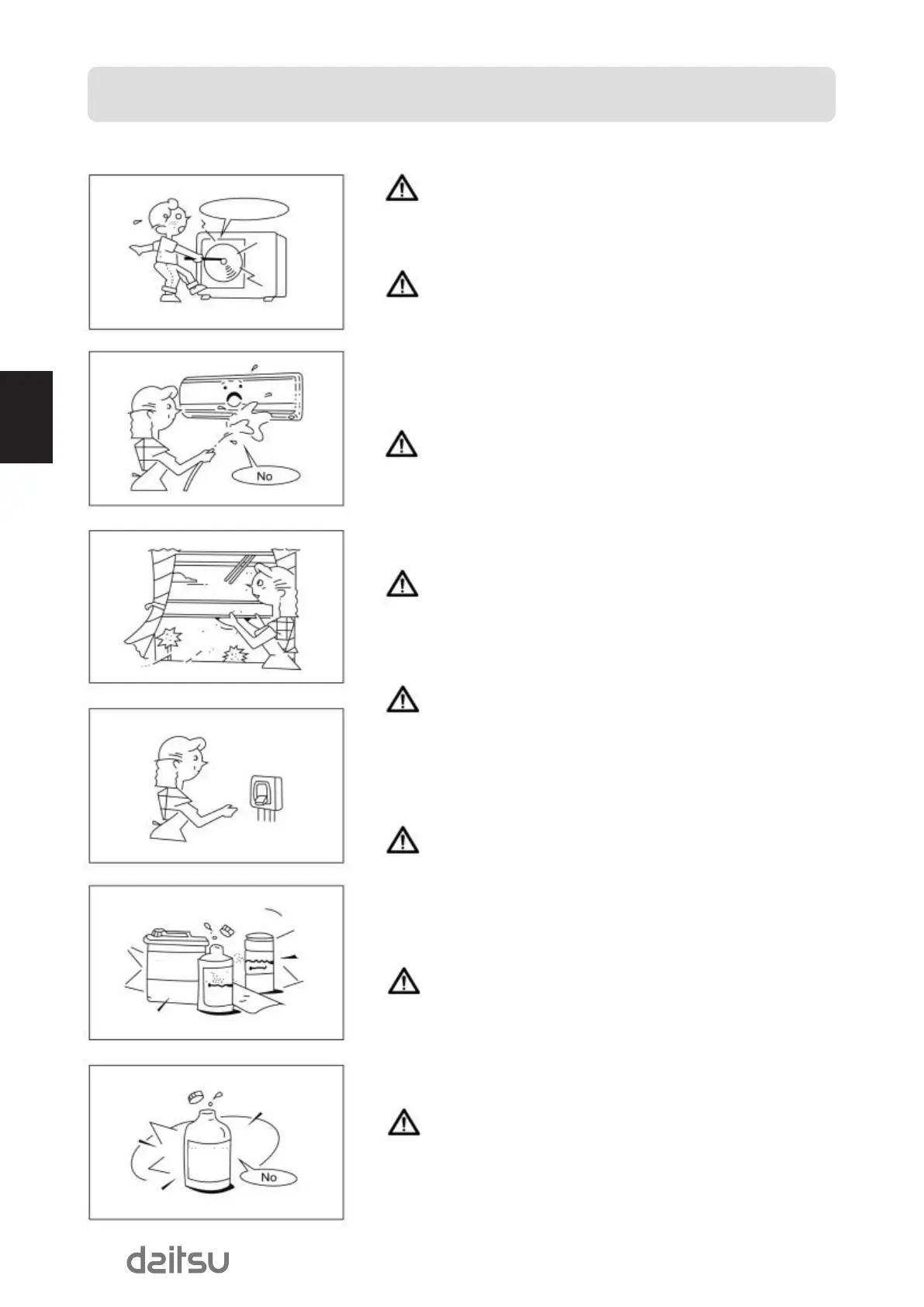 No

No

daitsu