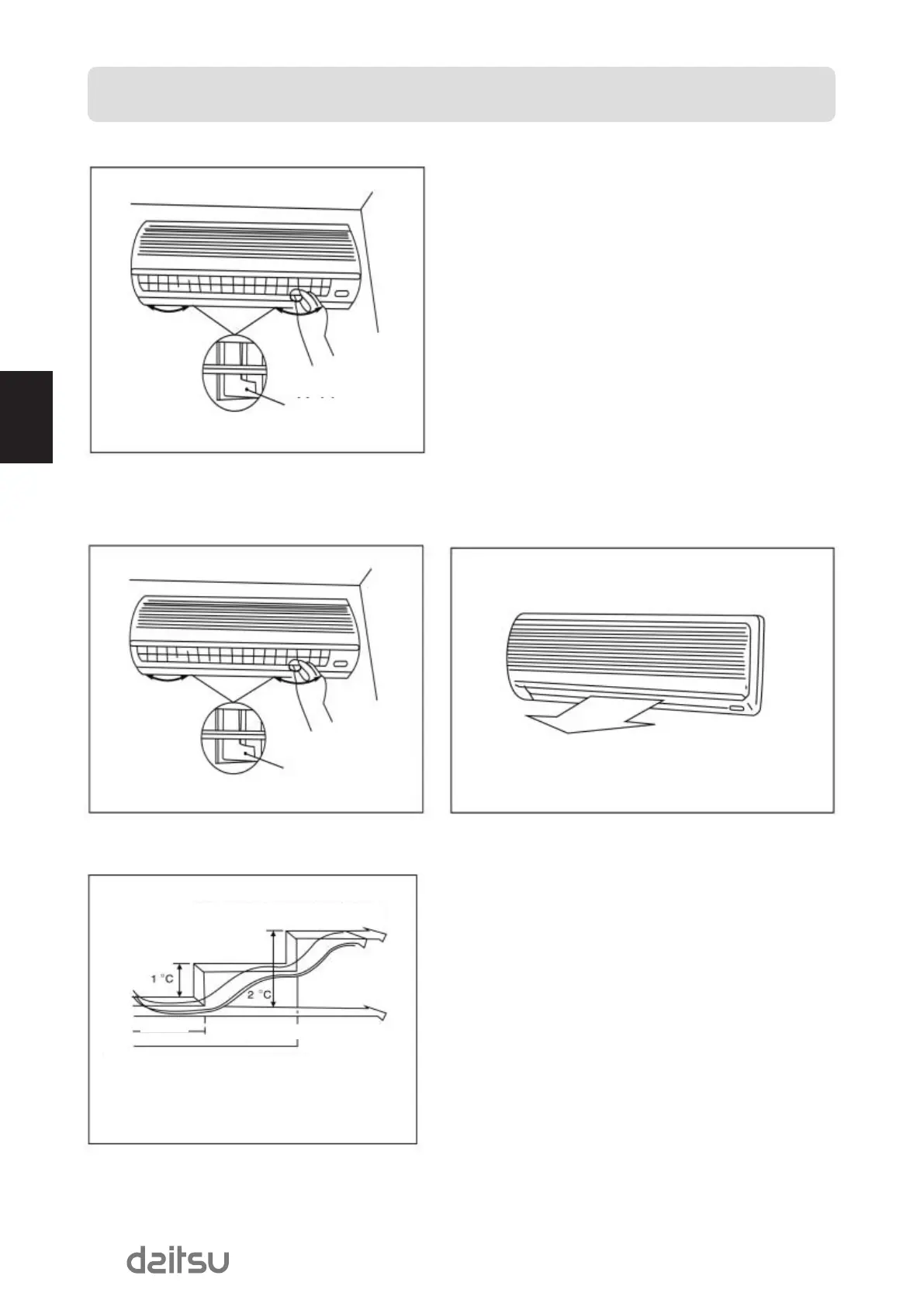 1 °C

2 °C

daitsu