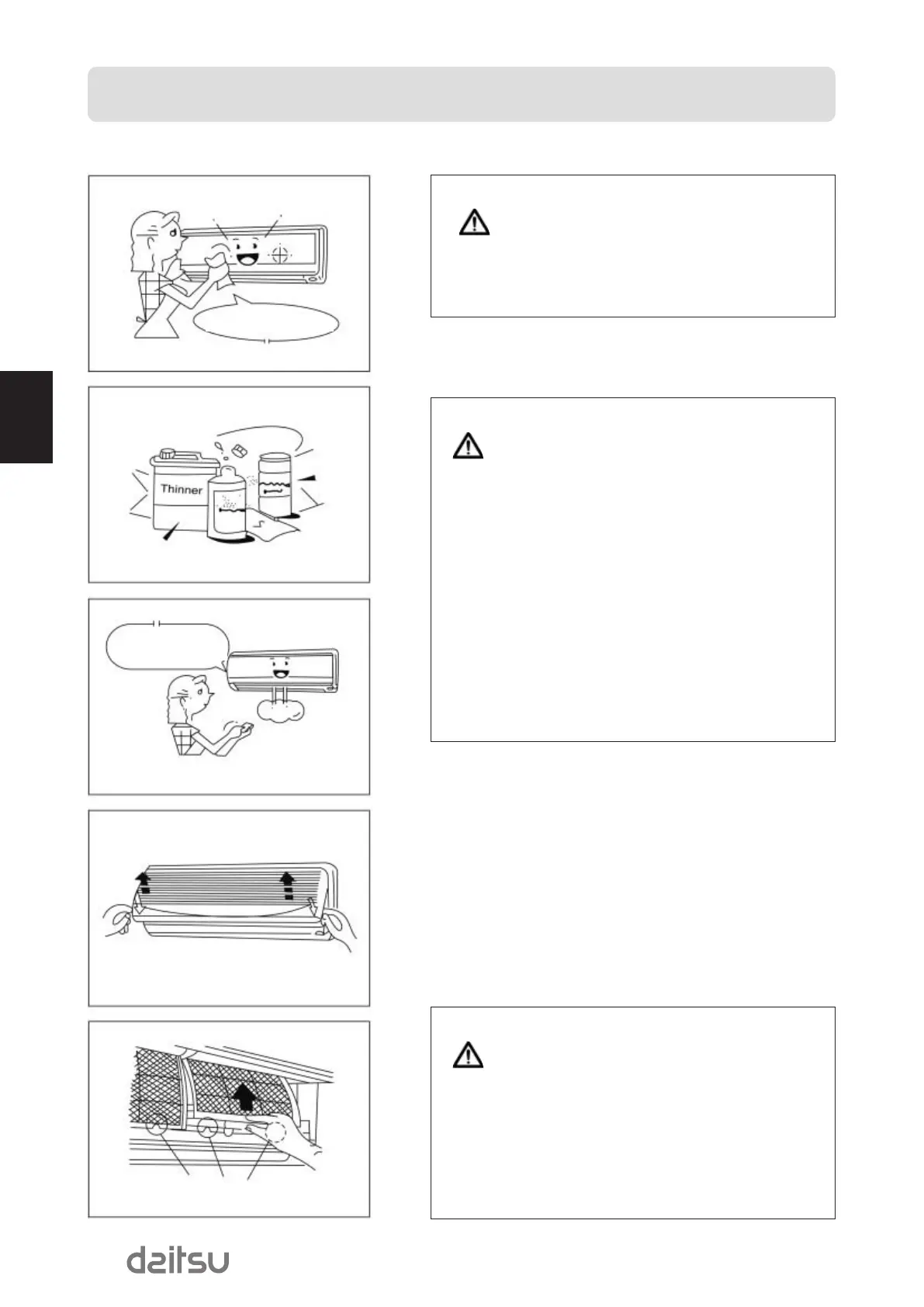 Thinner

daitsu