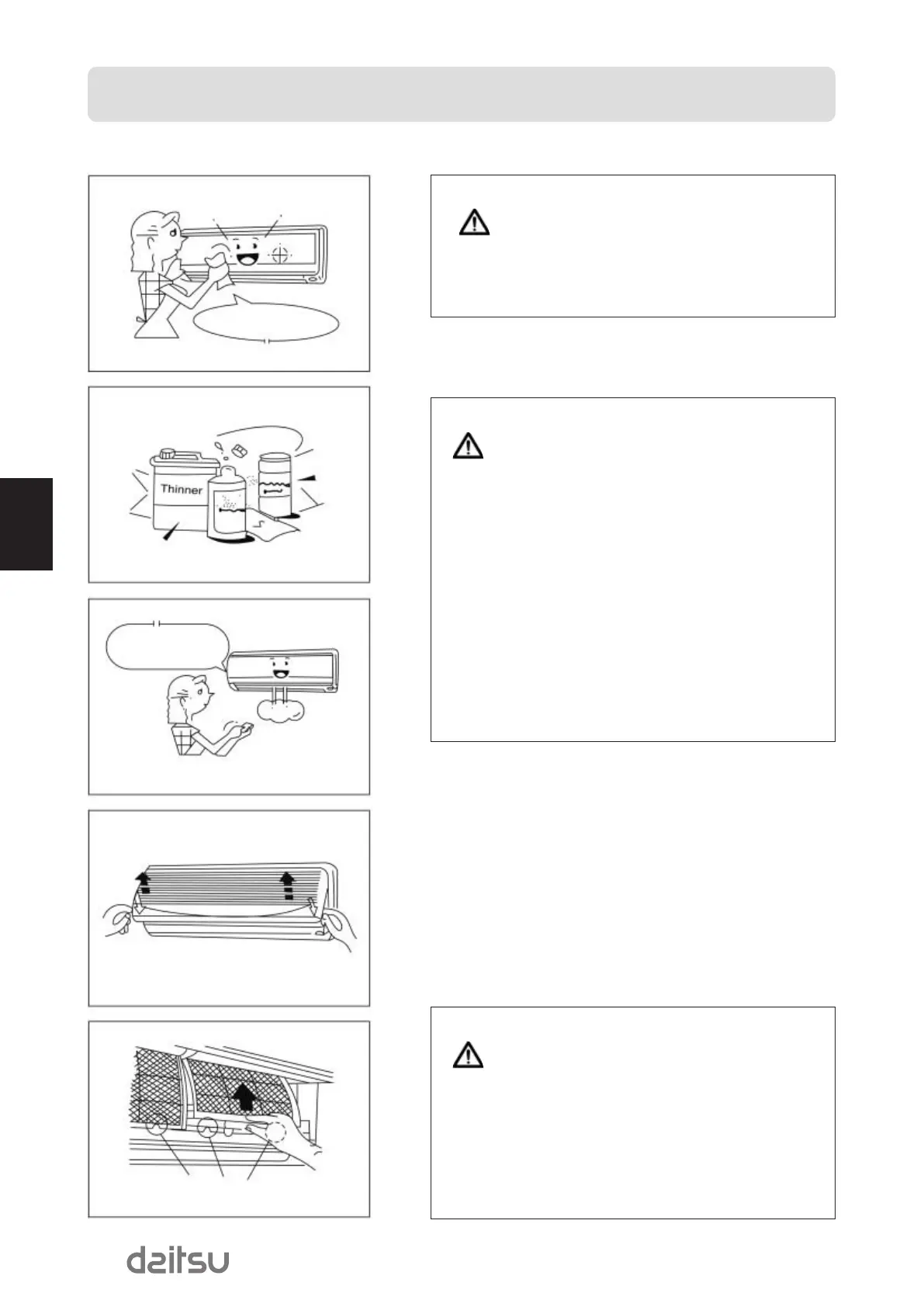 Thinner

daitsu