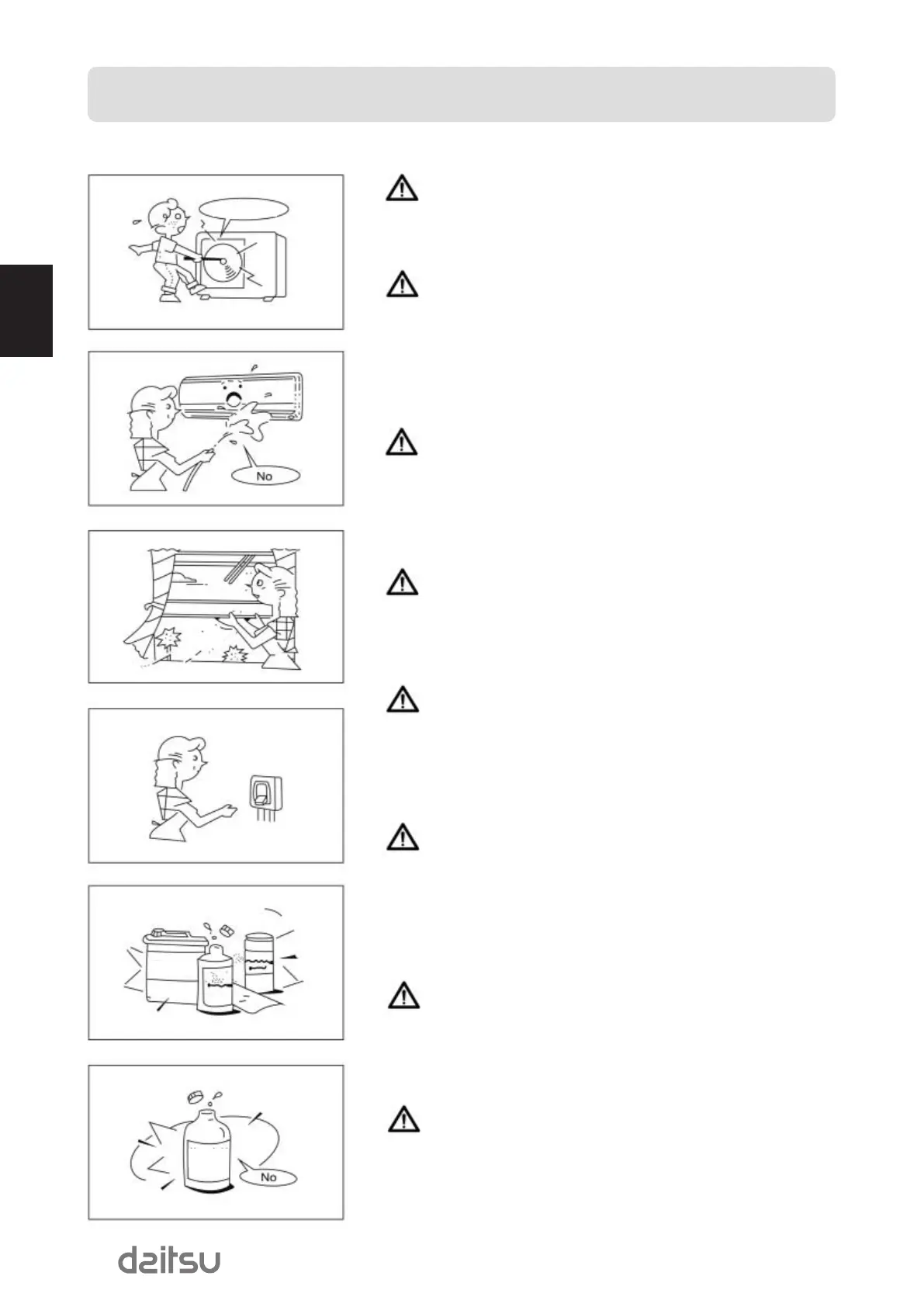 No

No

daitsu