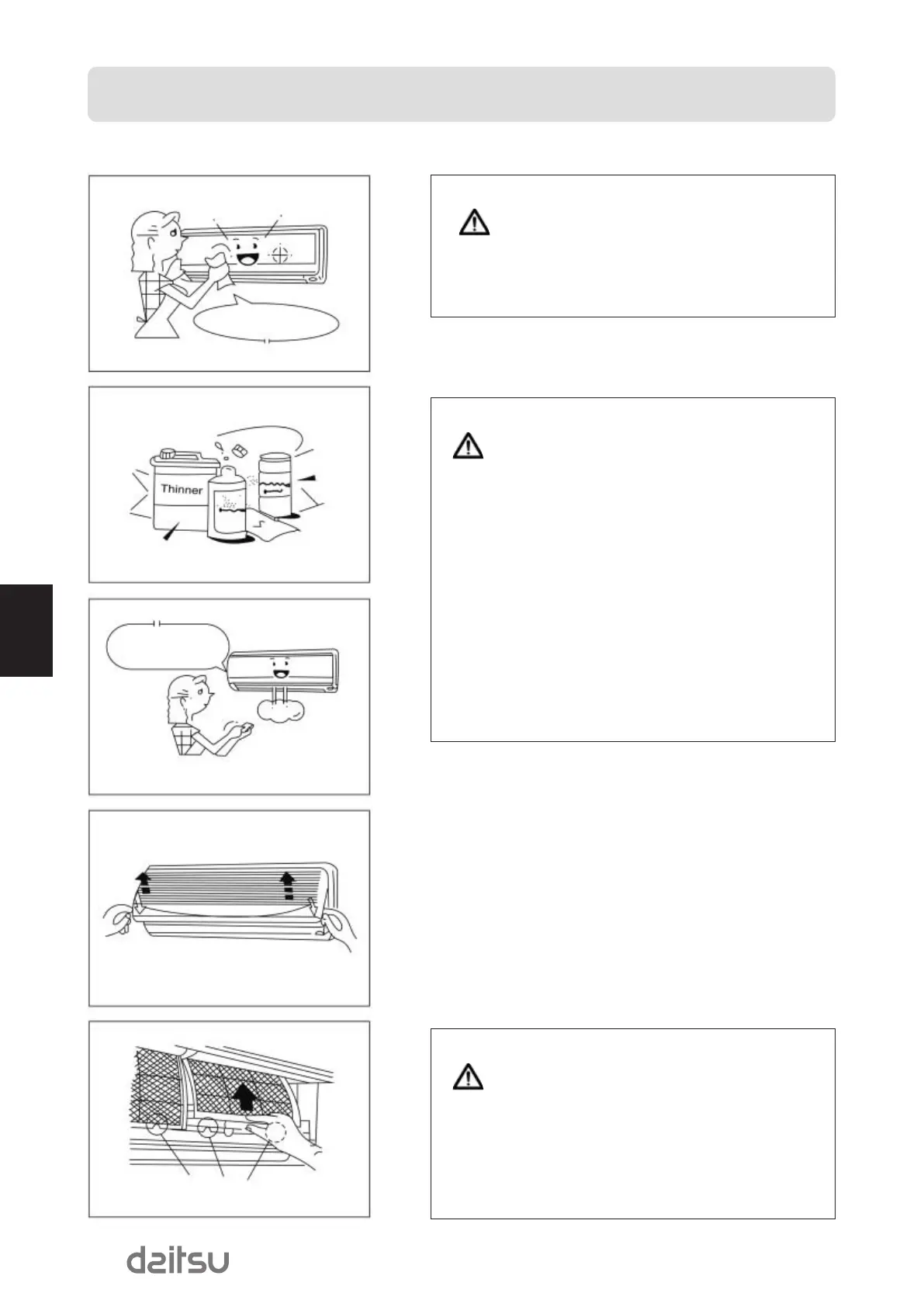 Thinner

daitsu