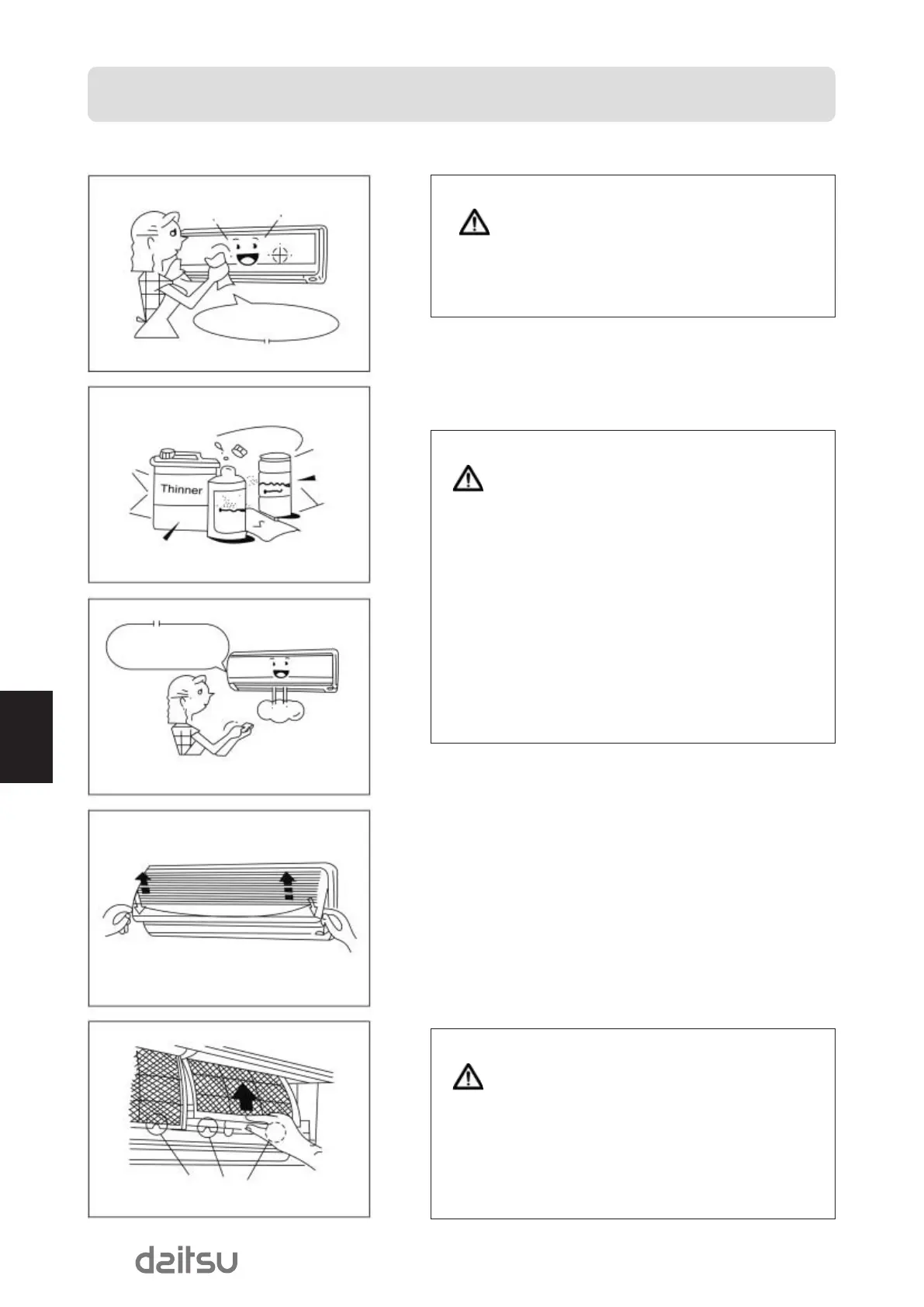 Thinner

daitsu