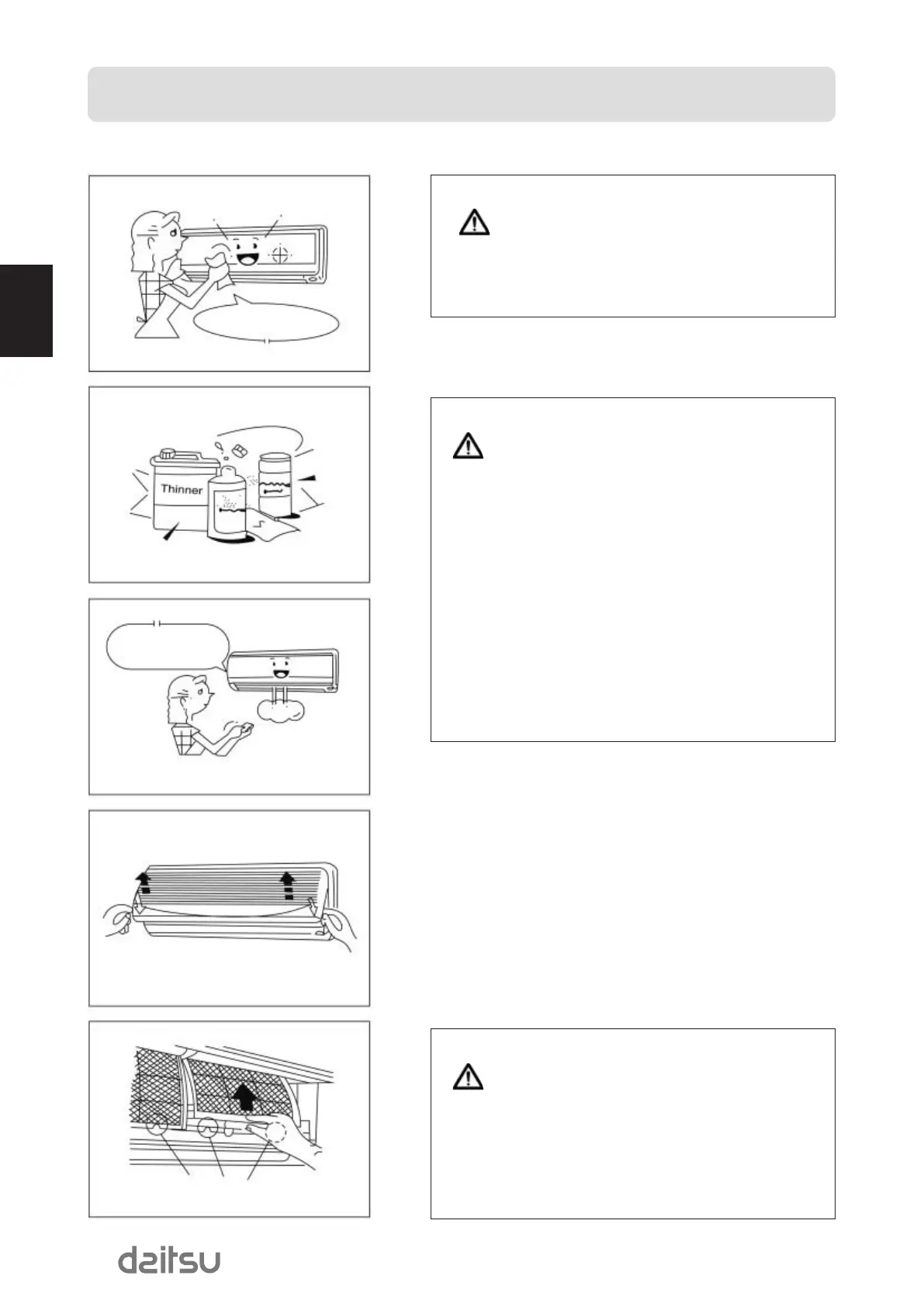 Thinner

daitsu