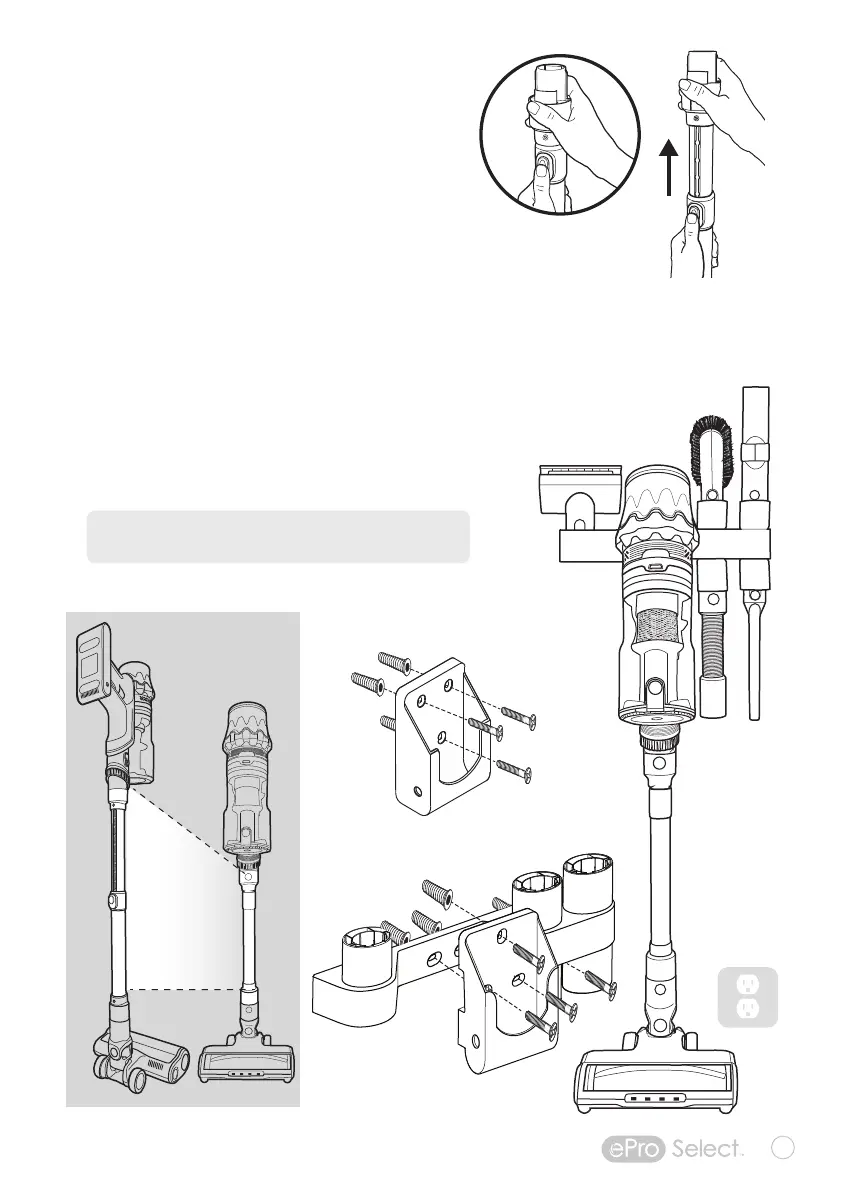 ePro Select.