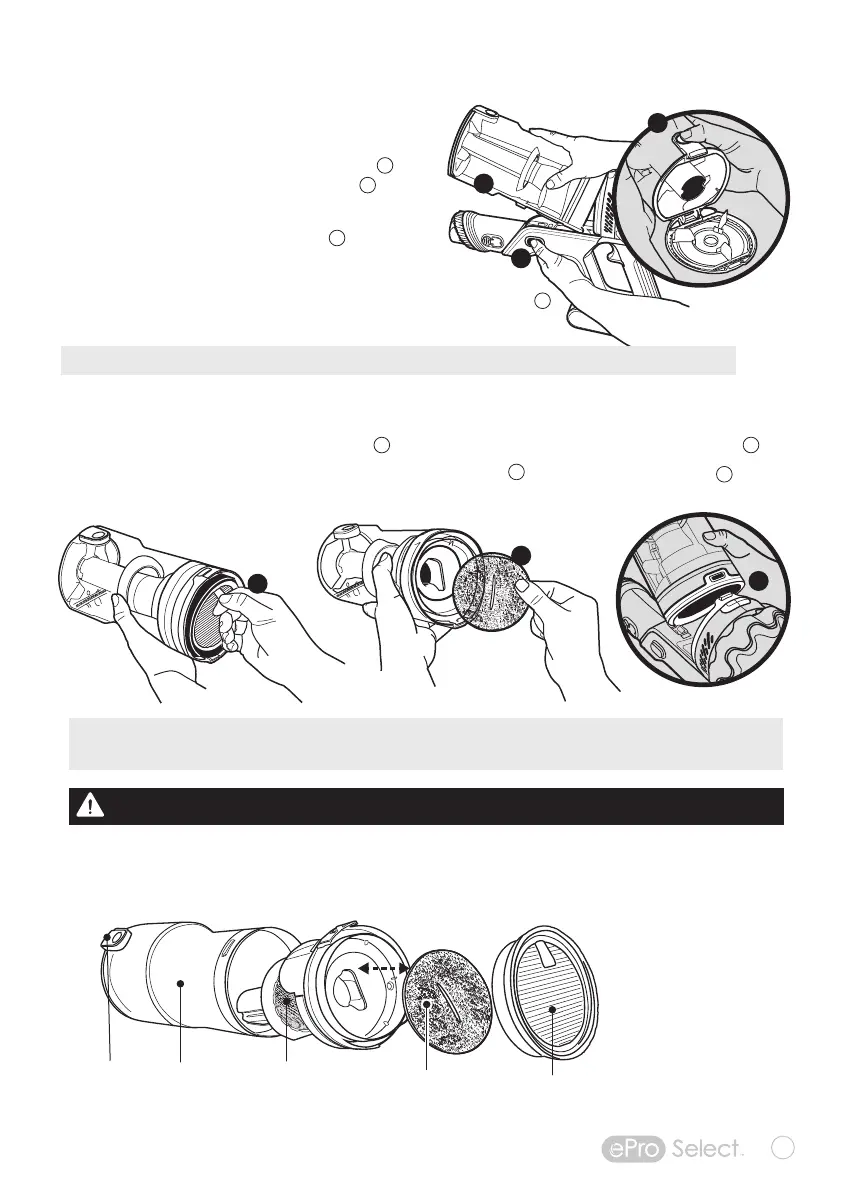 ePro Select.