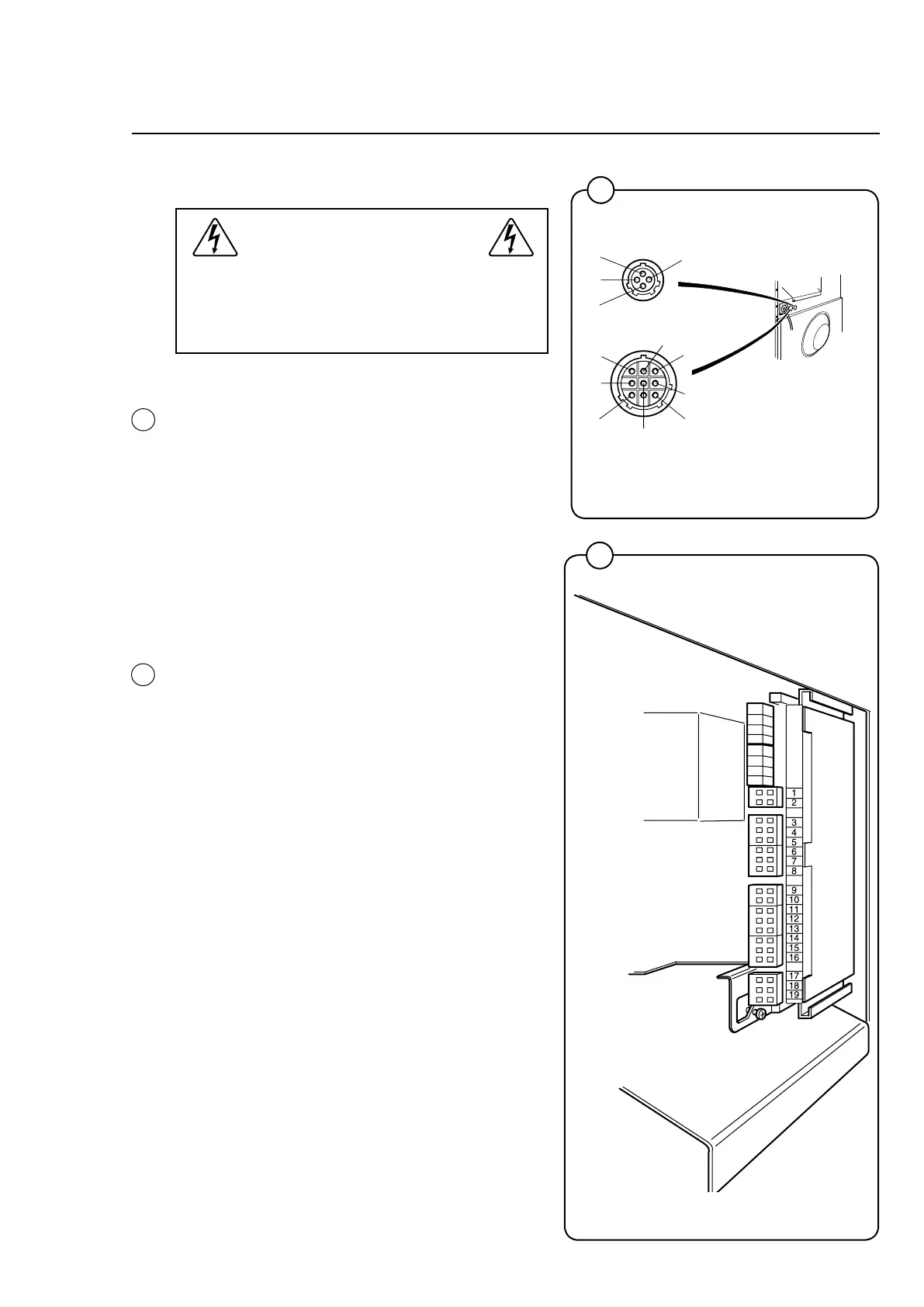 1
2
3
4
5
6
7
8
9
10
11
12
13
14
15
16
17
18
19