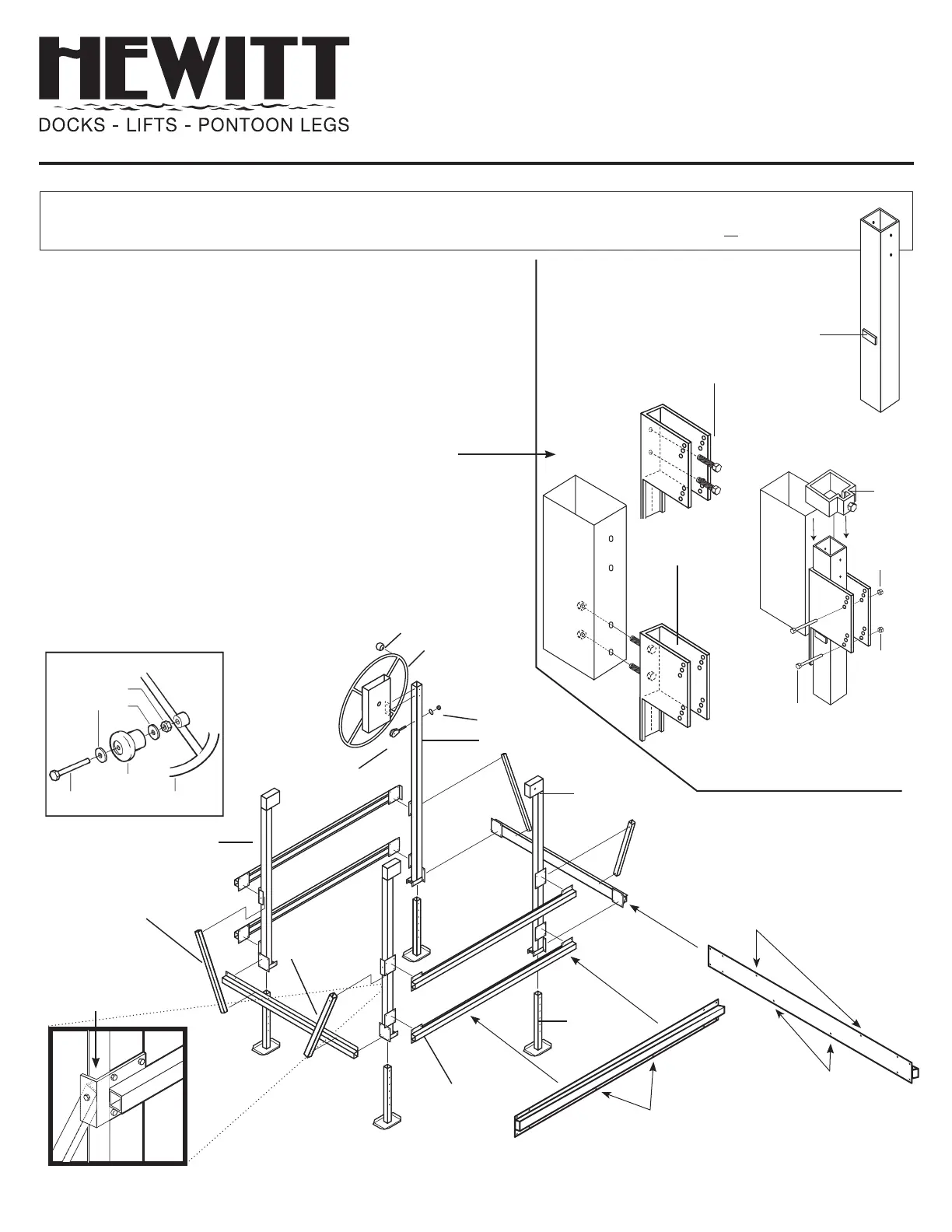 HEWITT
DOCKS - LIFTS - PONTOON LEGS