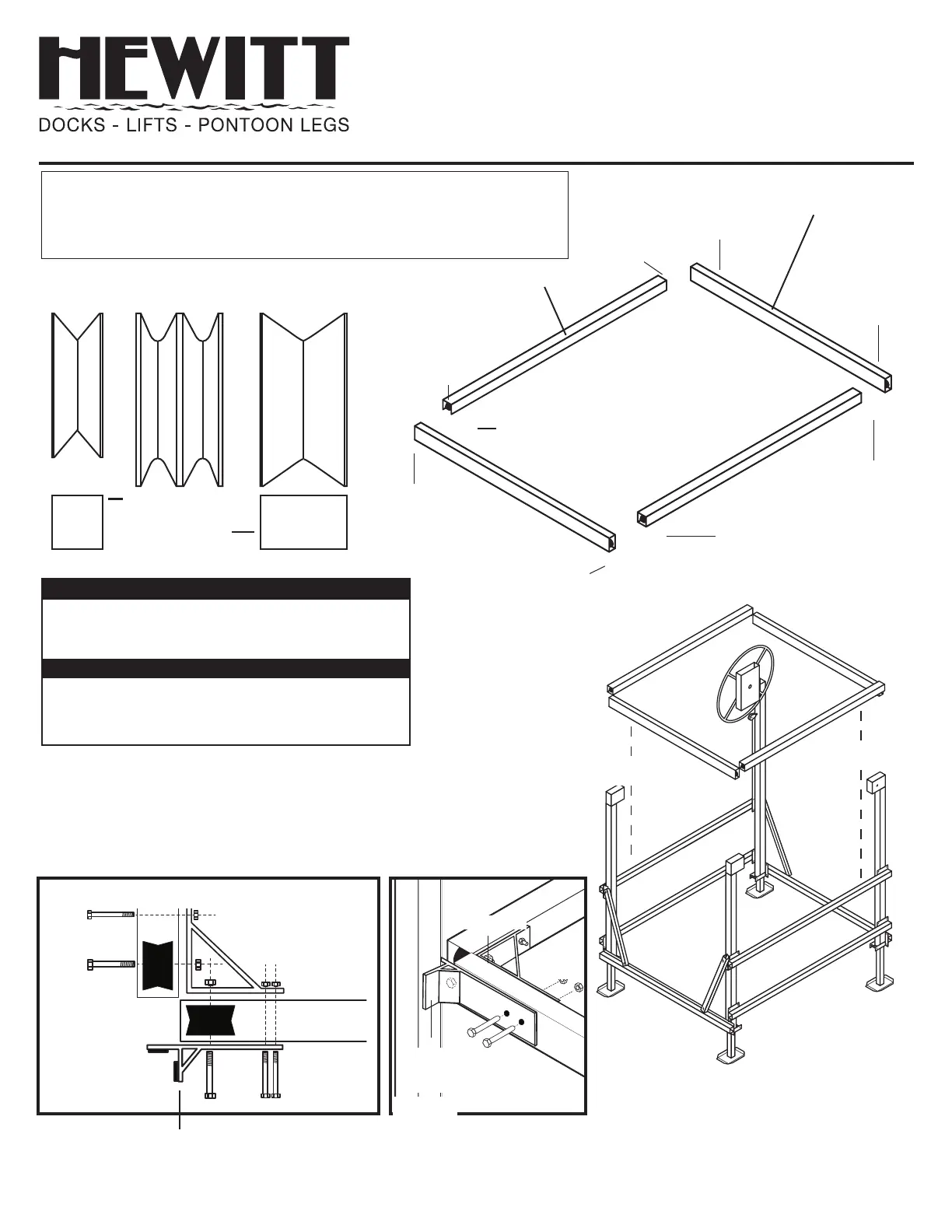 HEWITT
DOCKS - LIFTS - PONTOON LEGS