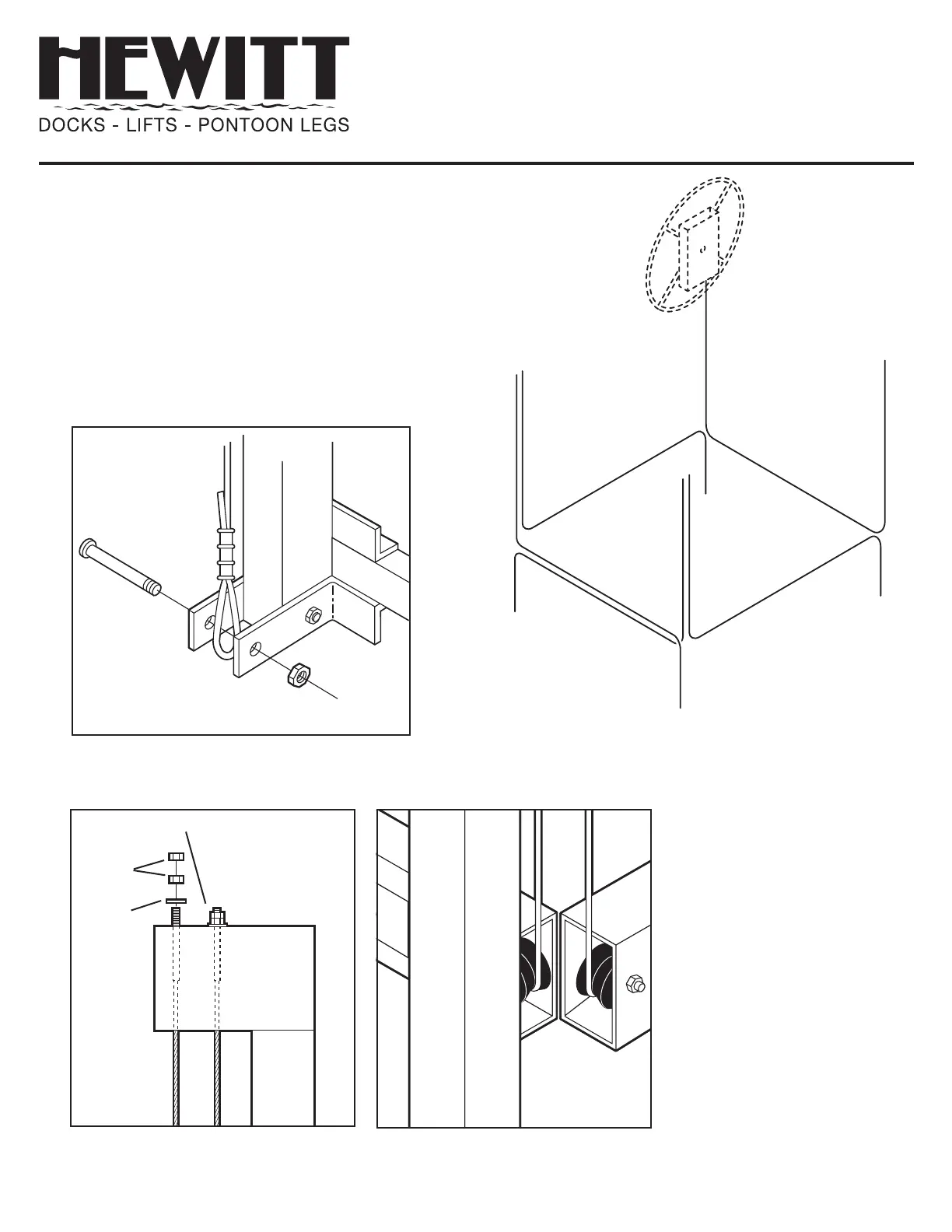 HEWITT
DOCKS - LIFTS - PONTOON LEGS