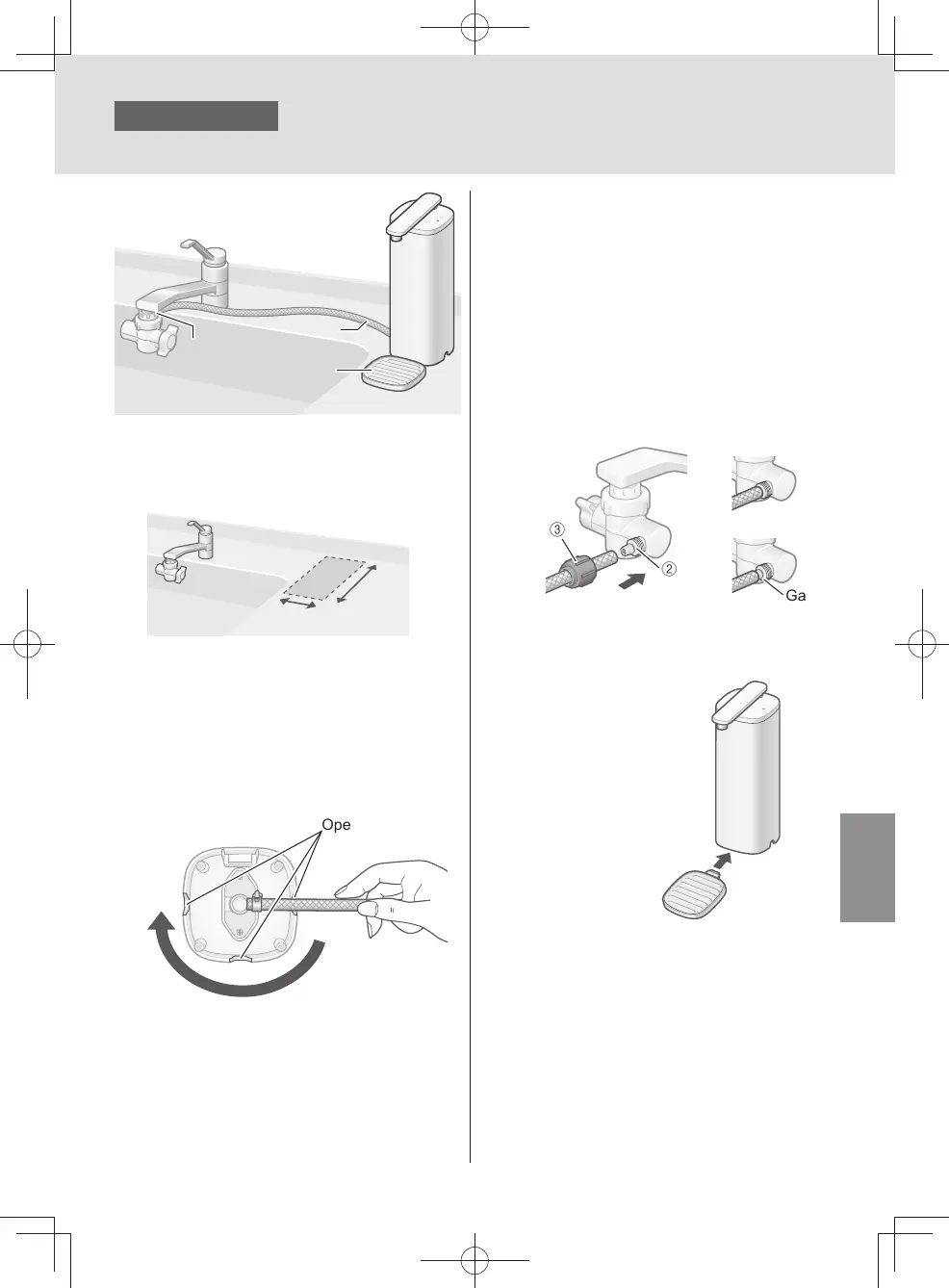 ③

②

Ga

Ope