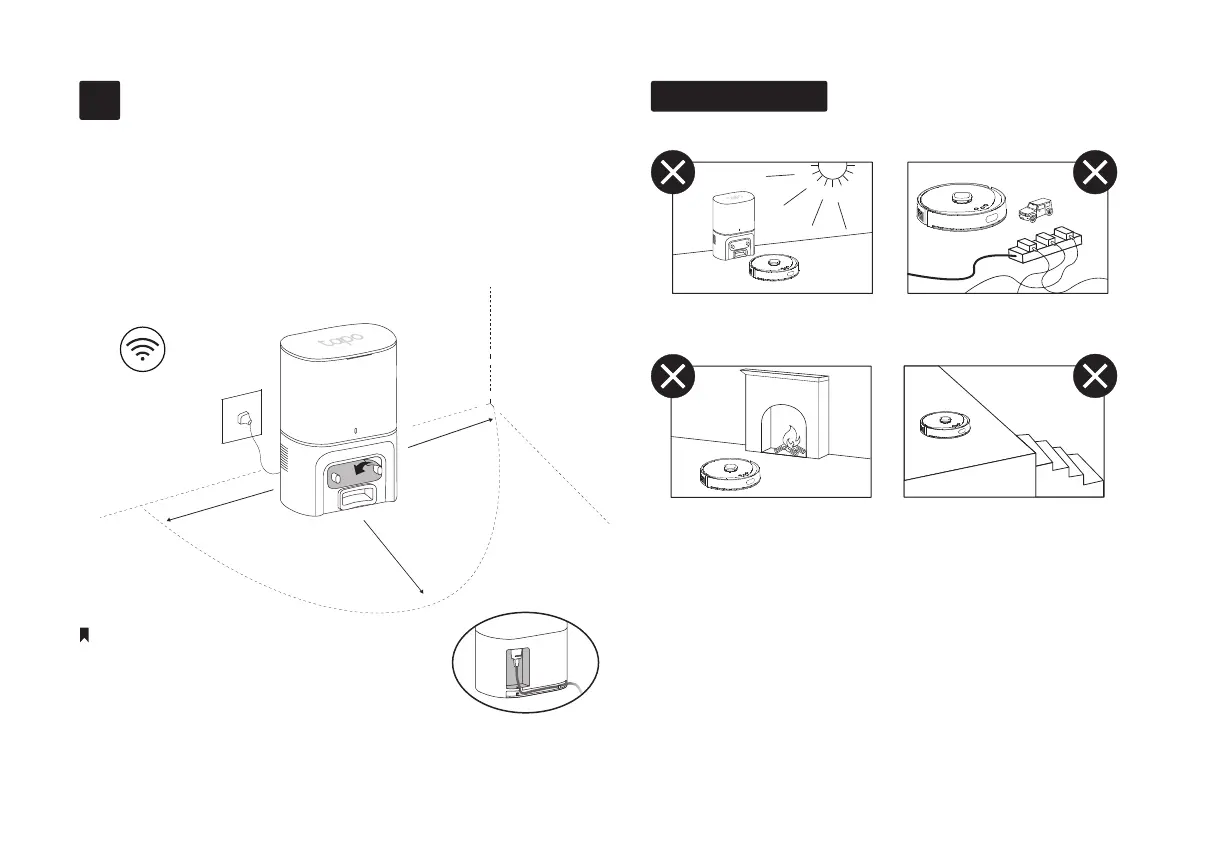 tapo