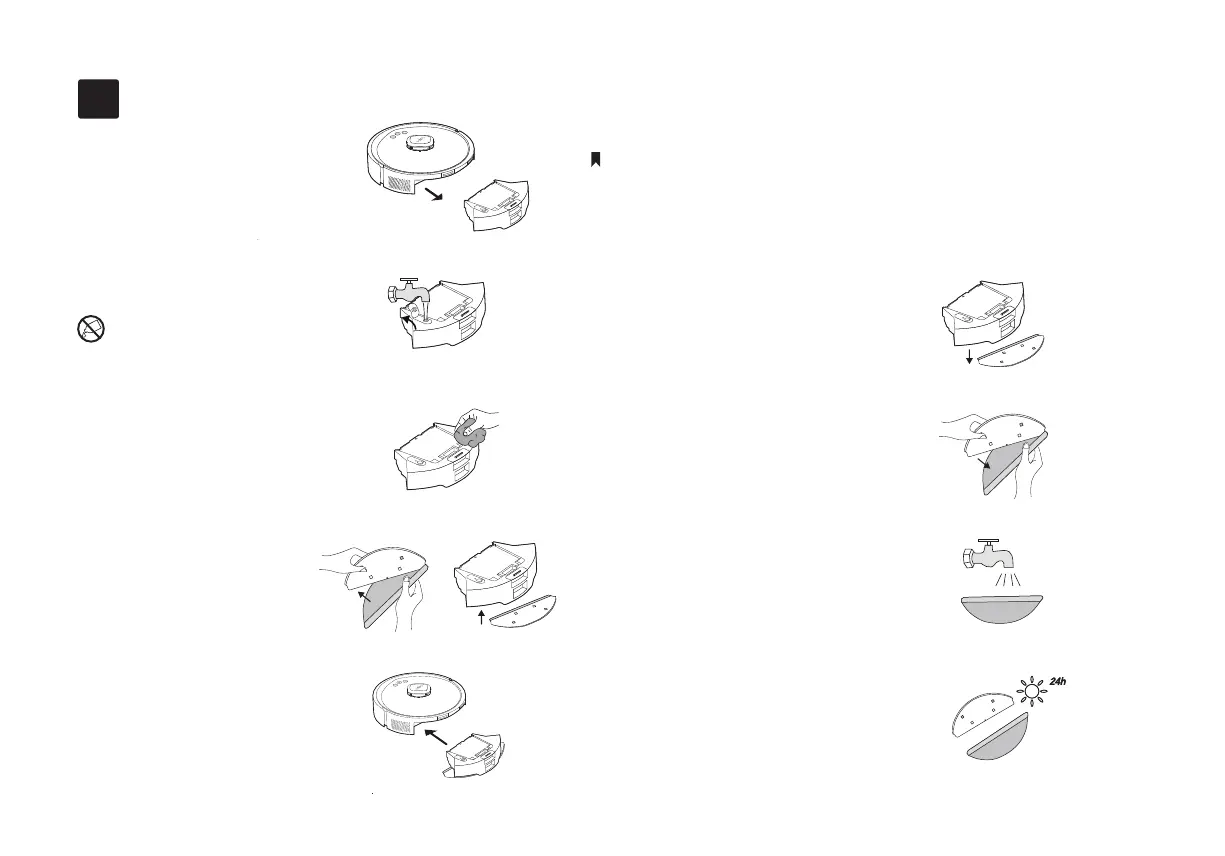 24h