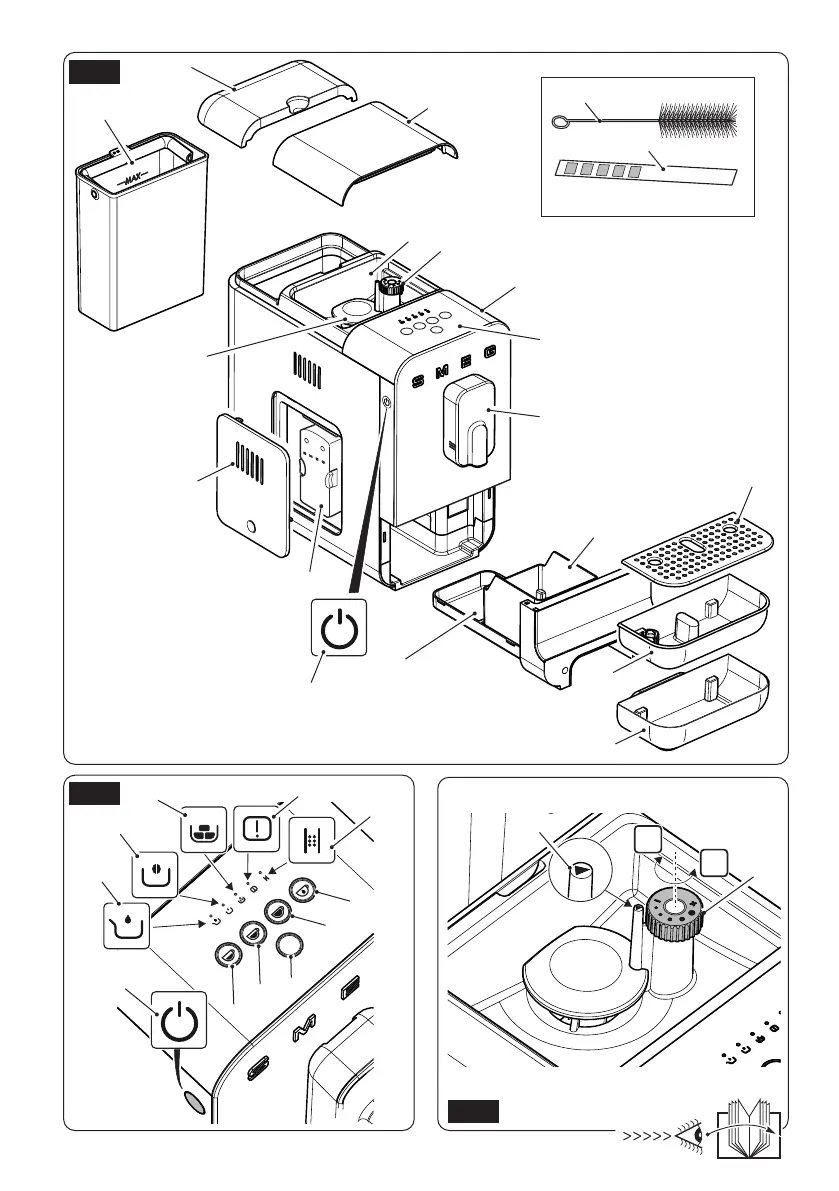 MAX

S M E G

>>>>>