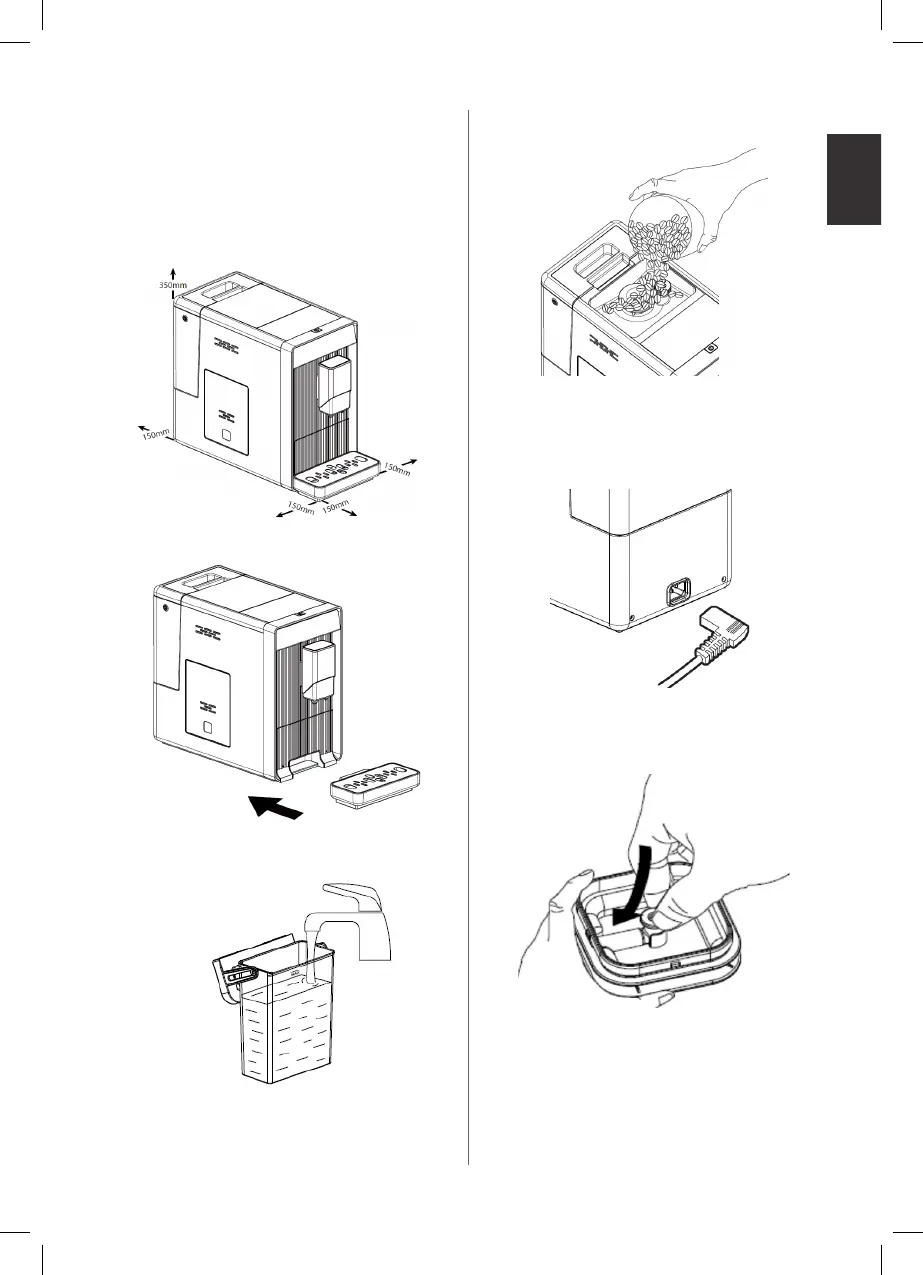 350mm

150mm

150mm

150mm

150mm