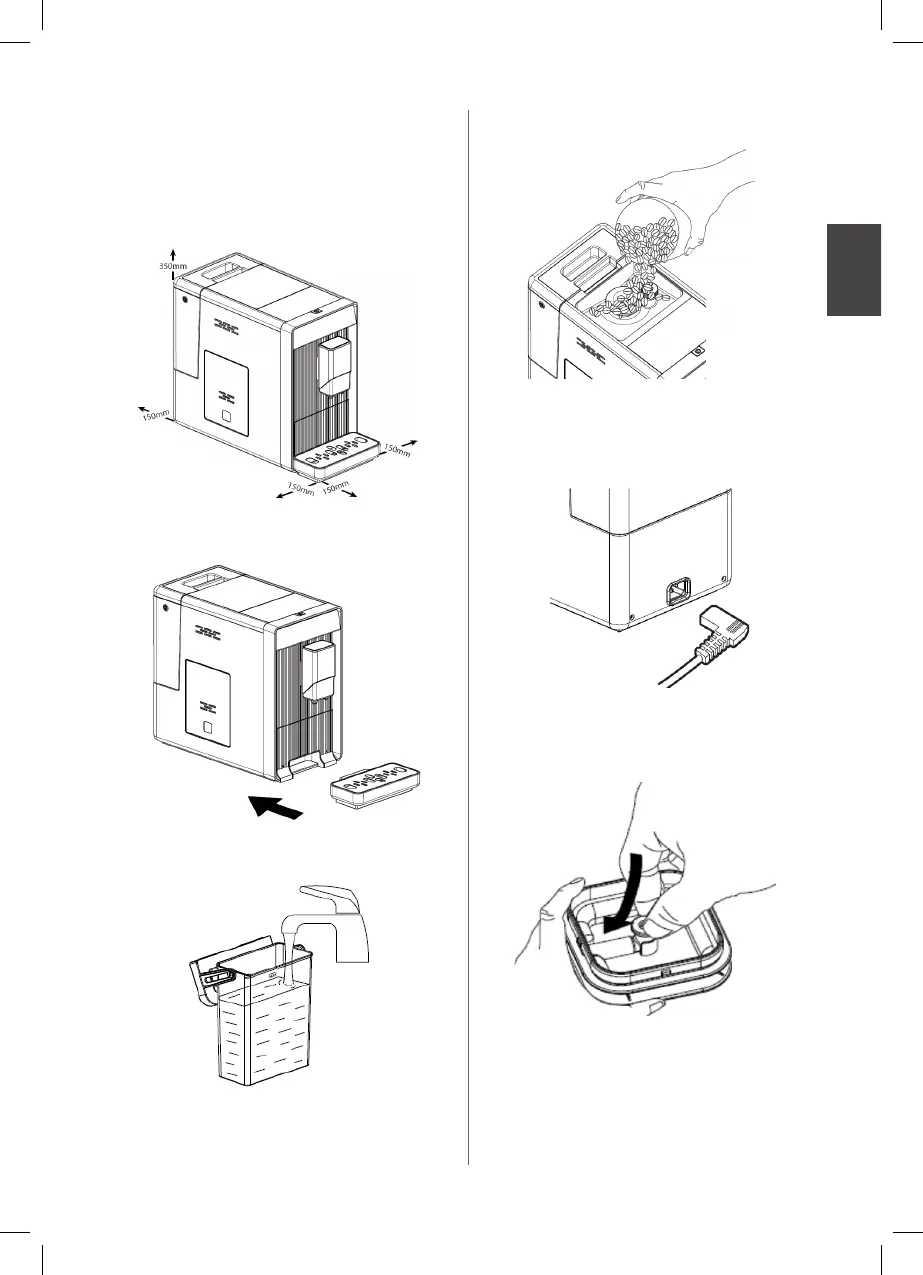 350mm

150mm

150mm

150mm

150mm