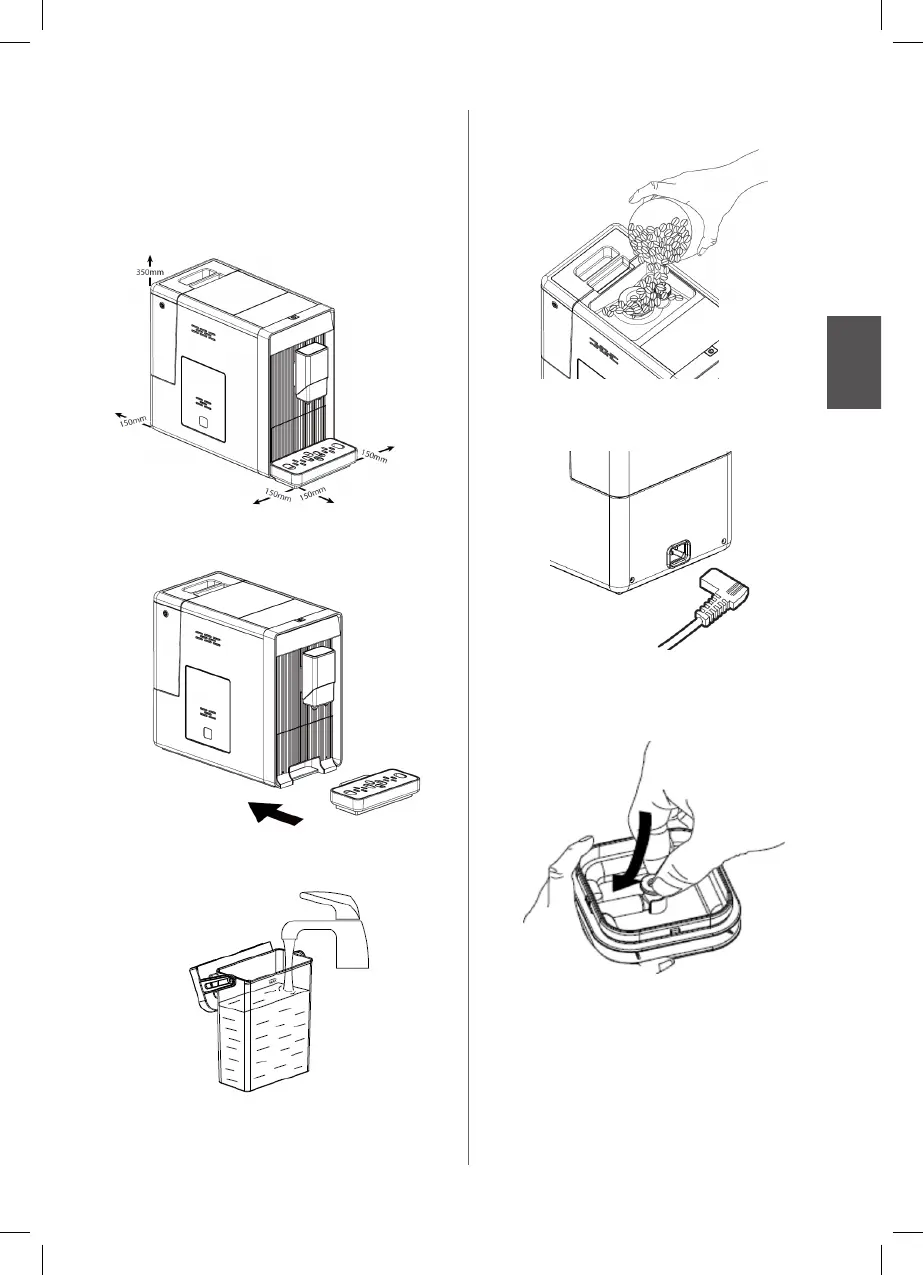 350mm

150mm

150mm

150mm

150mm