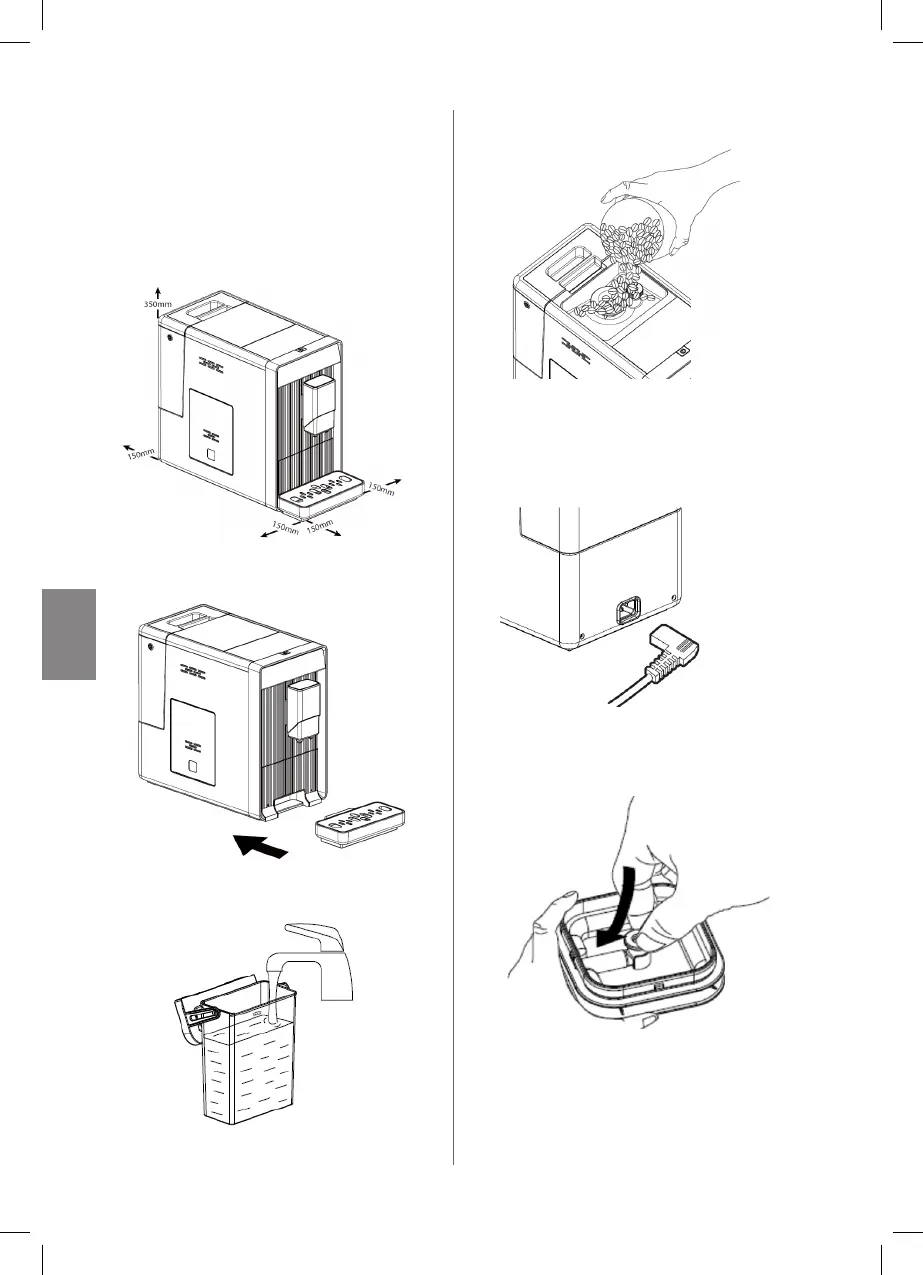 350mm

150mm

150mm

150mm

150mm