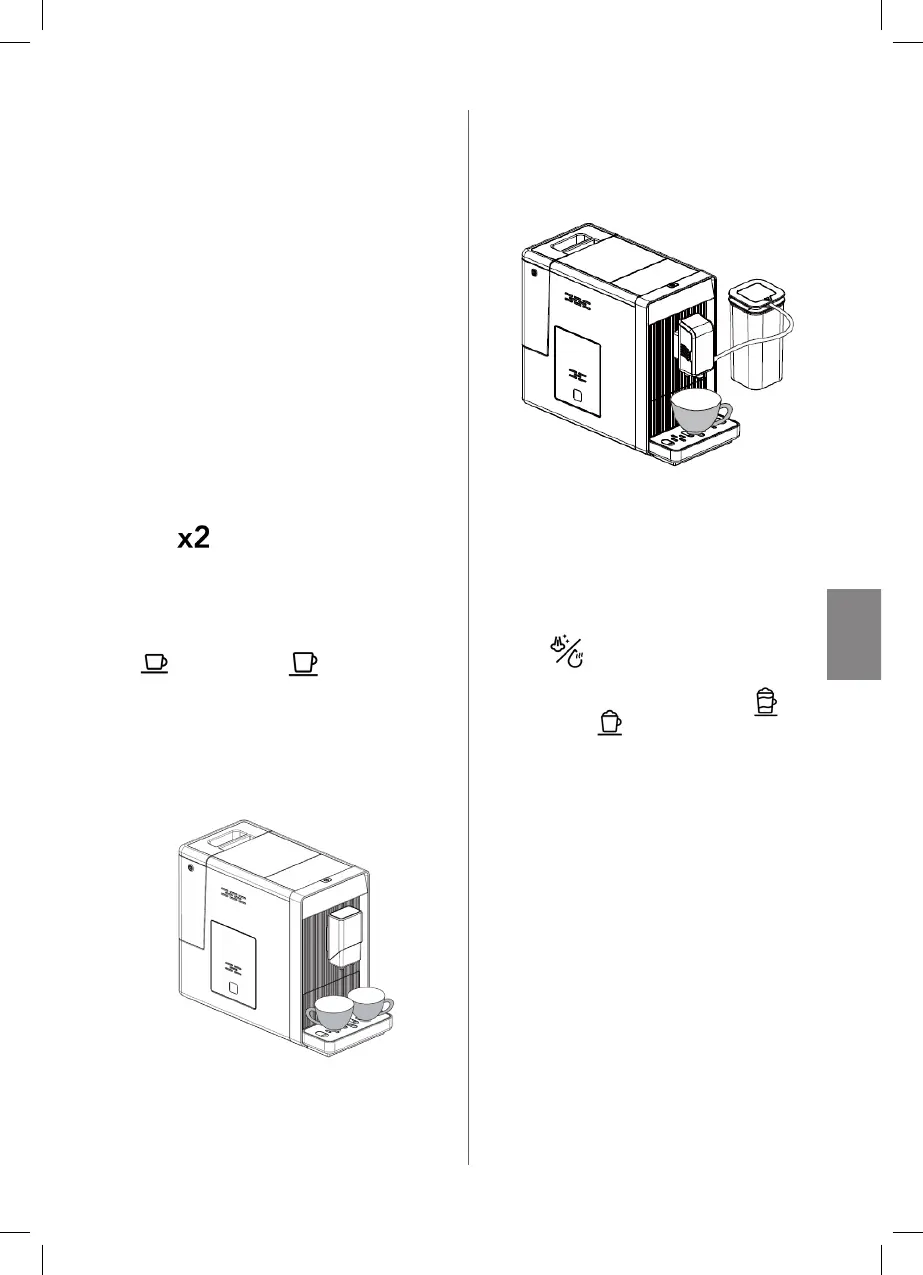 x2