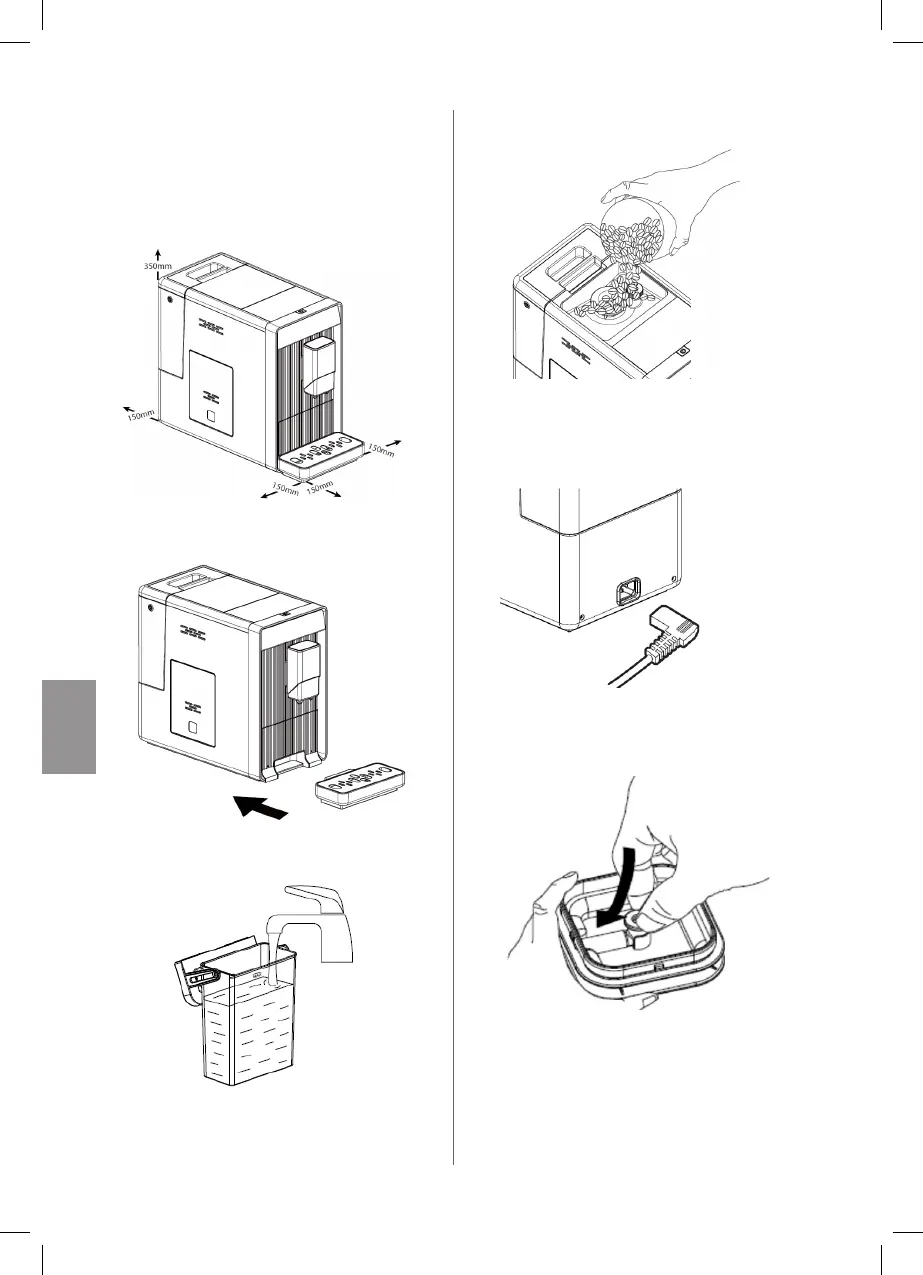 350mm

150mm

150mm

150mm

150mm