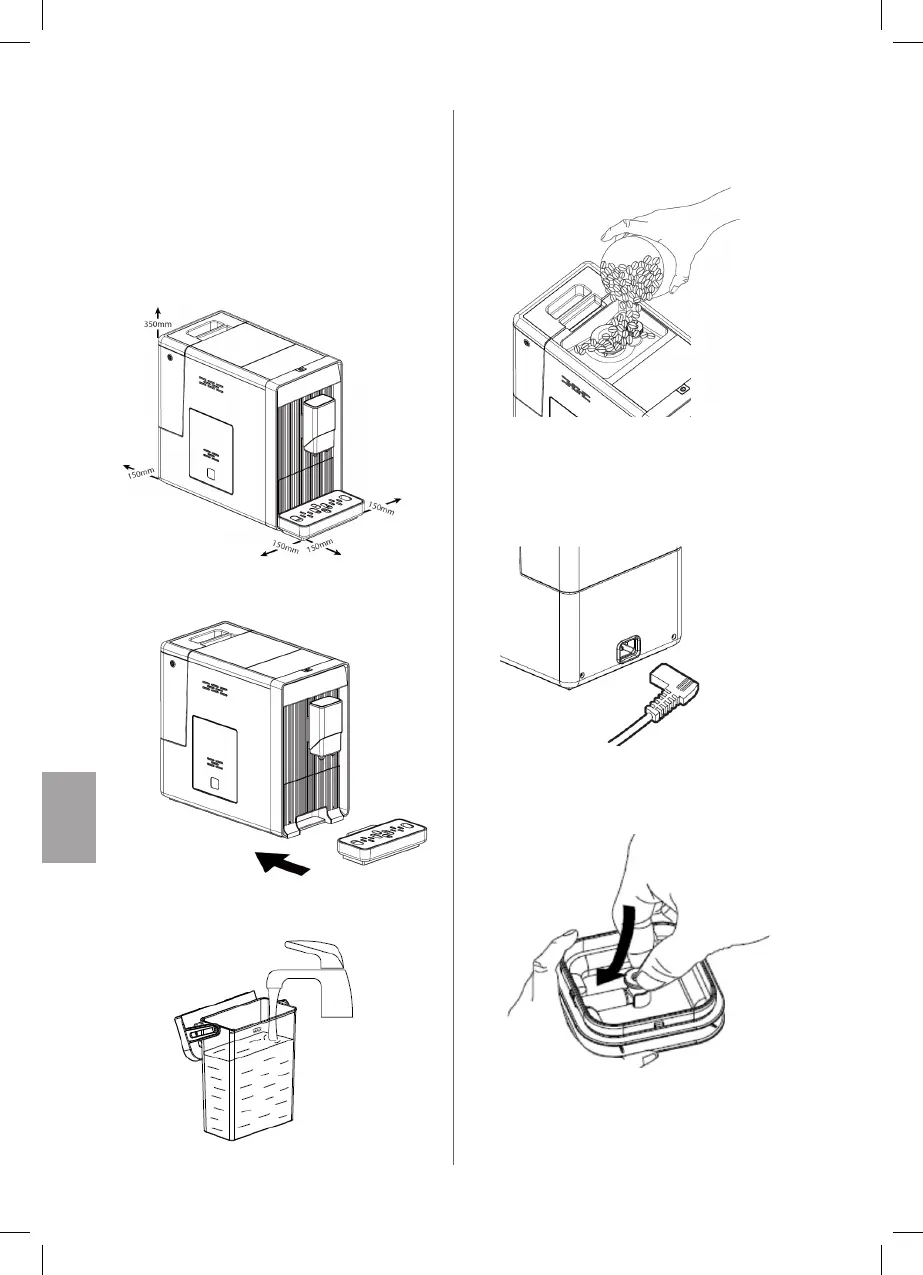 350mm

150mm

150mm

150mm

150mm