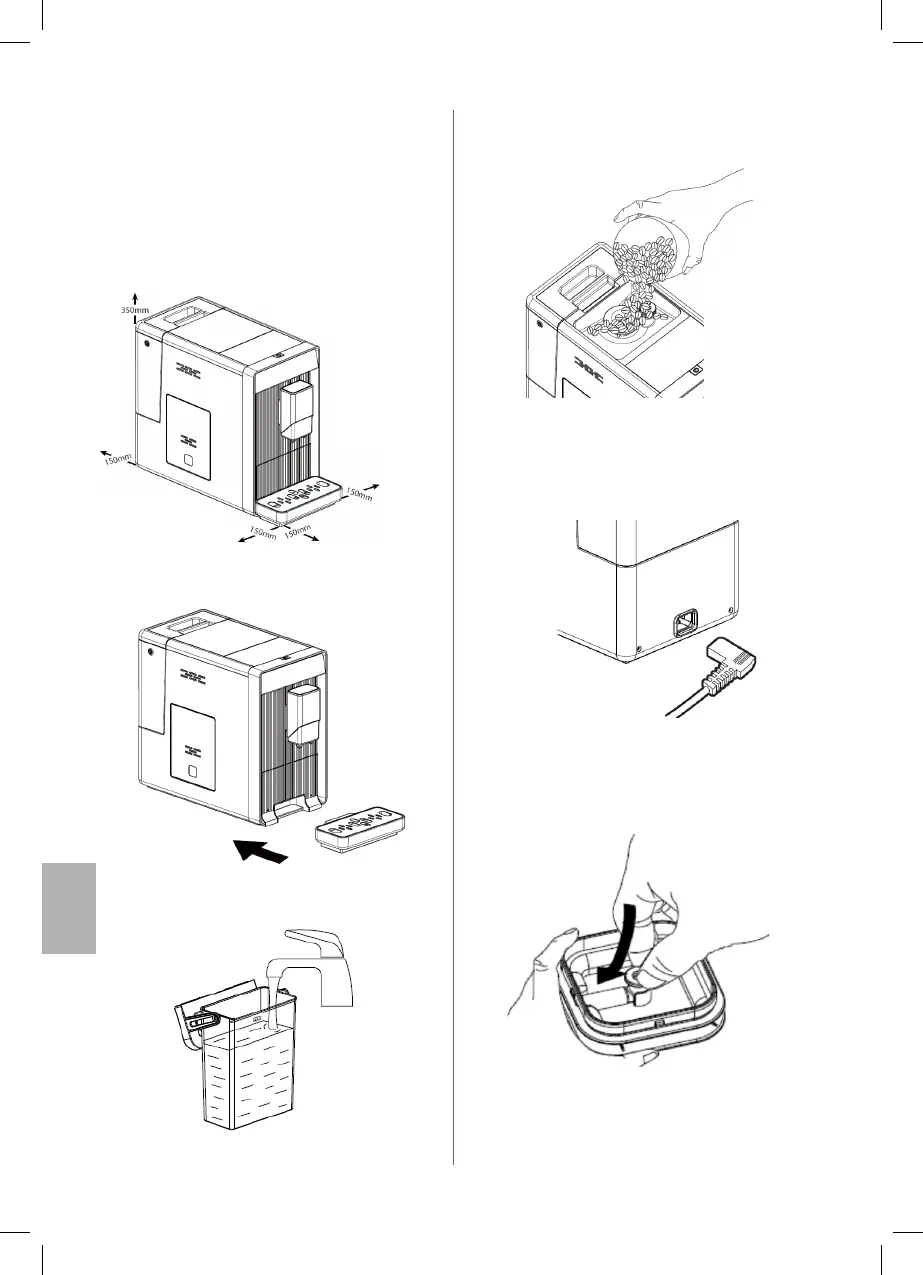 350mm

150mm

150mm

150mm

150mm