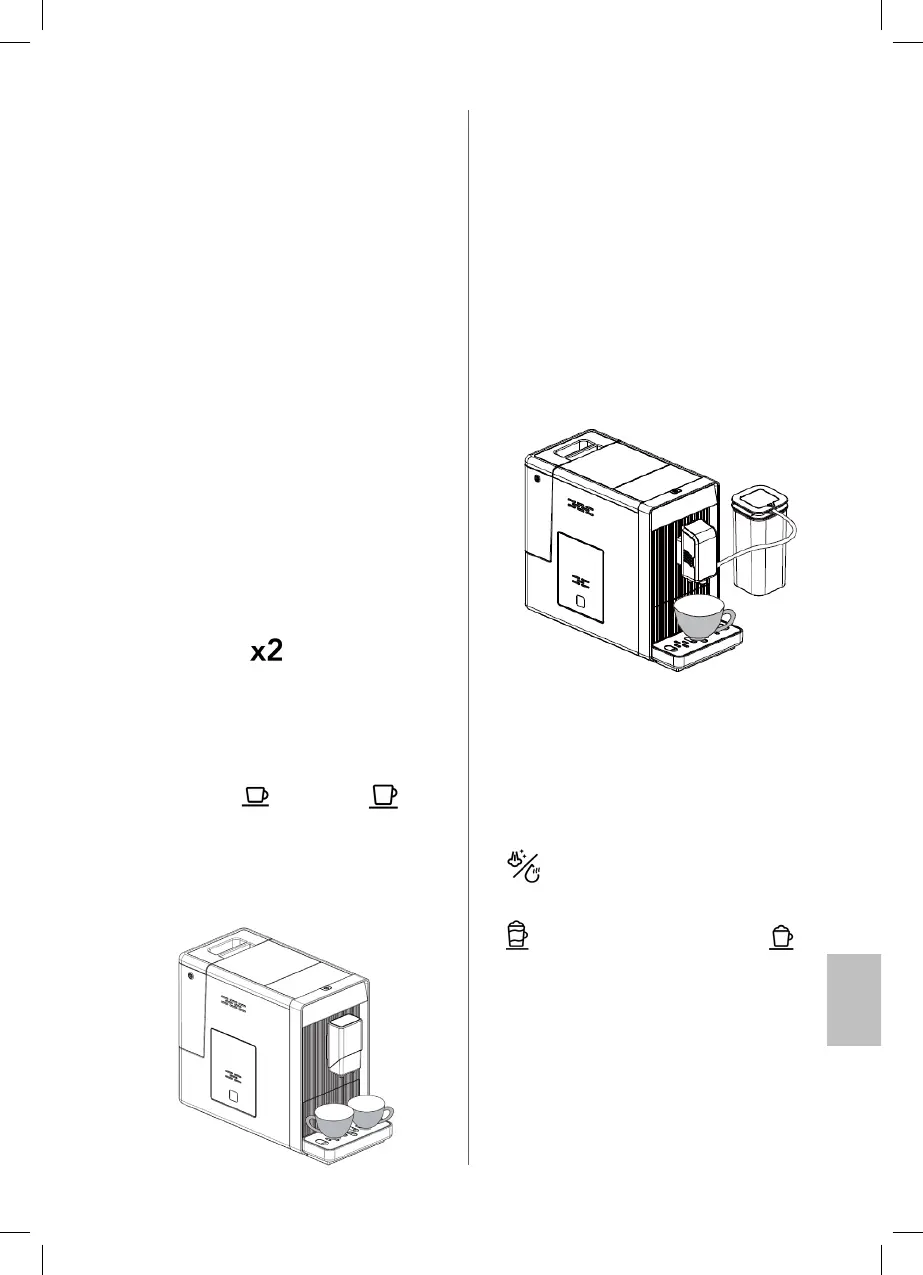 x2