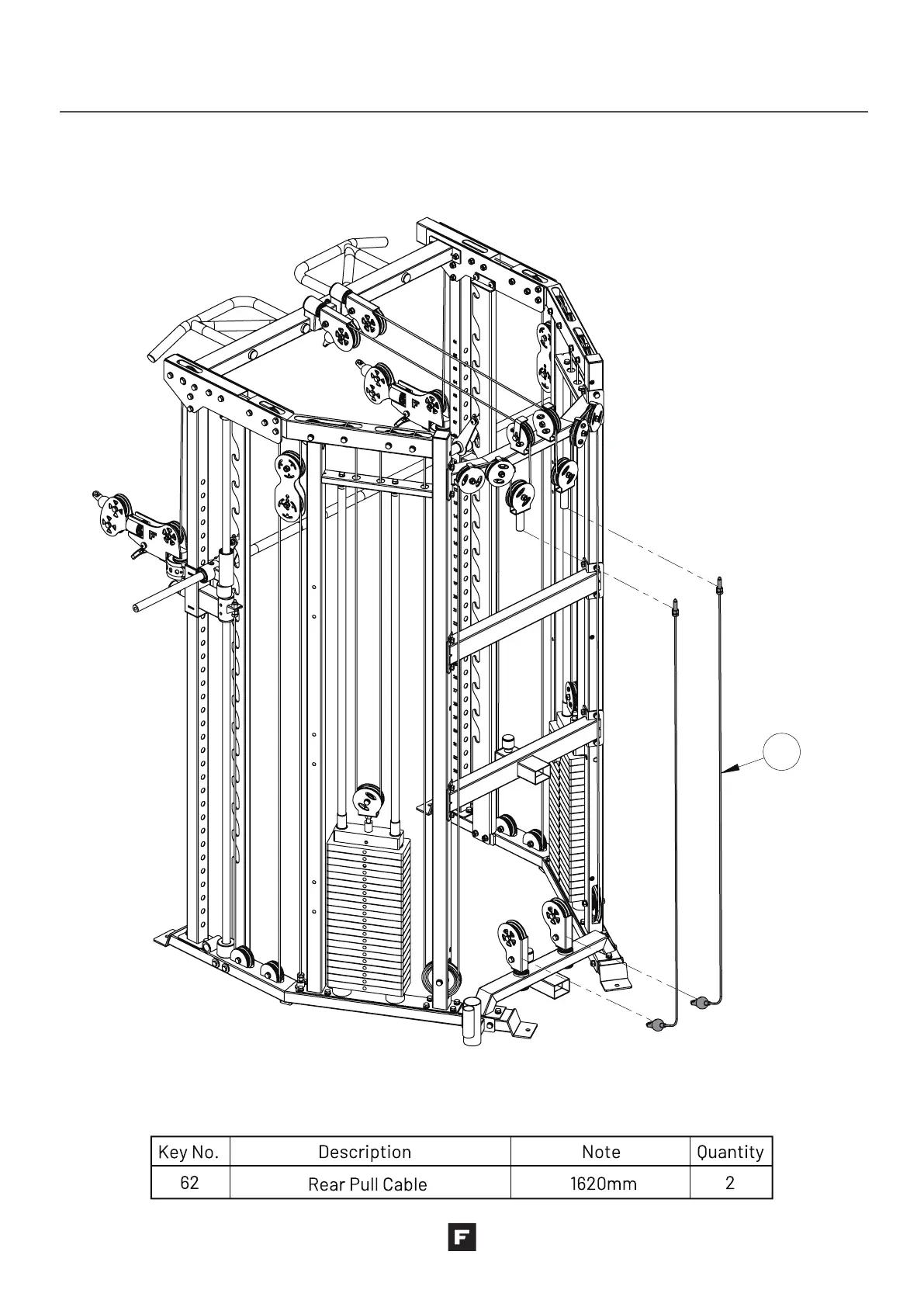 | Key No. | Description | Note | Quantity |
|---|---|---|---|
| 62 | Rear Pull Cable | 1620mm | 2 |

F