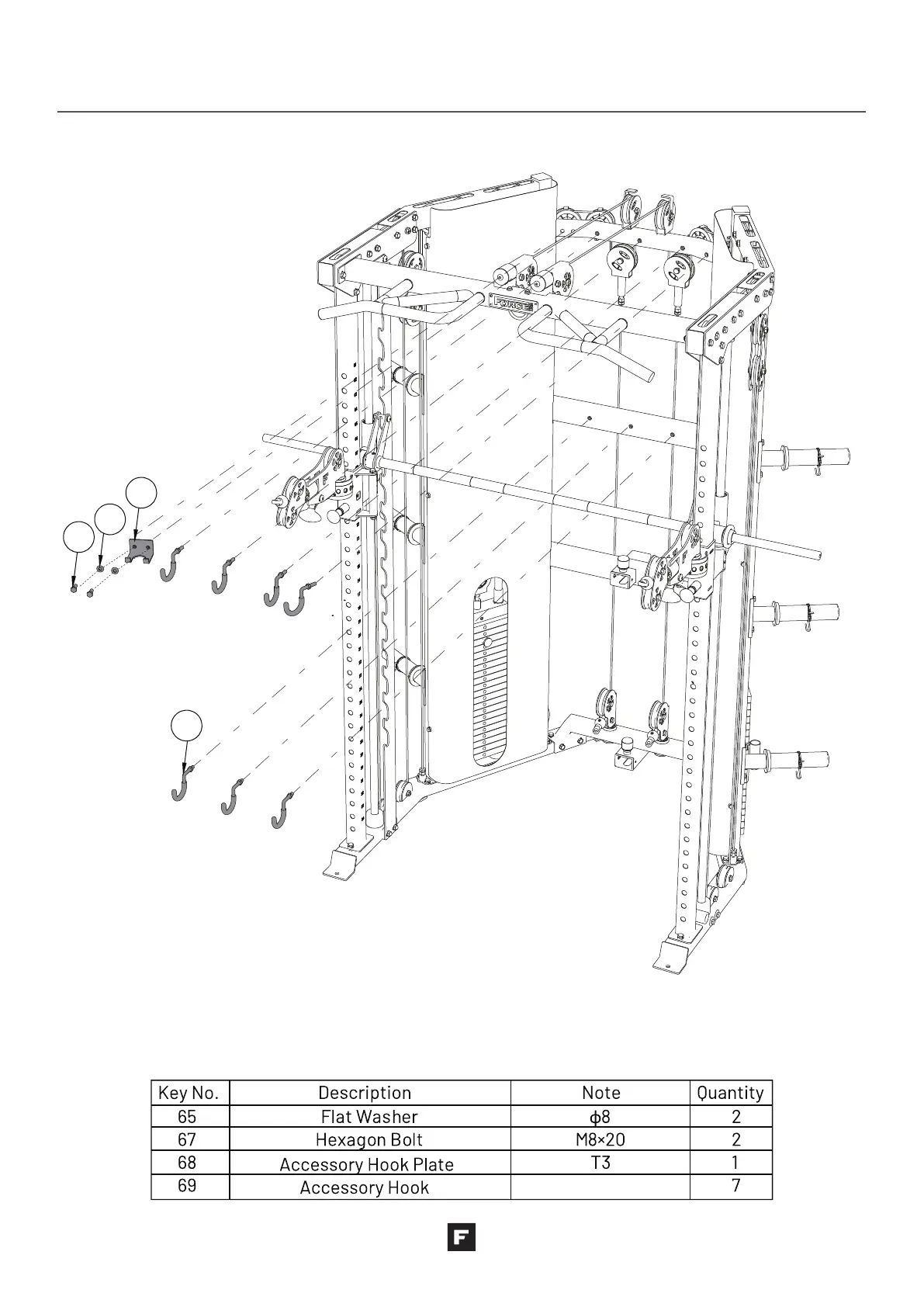 FORCE

| Key No. | Description | Note | Quantity |
|---|---|---|---|
| 65 | Flat Washer | ϕ8 | 2 |
| 67 | Hexagon Bolt | M8×20 | 2 |
| 68 | Accessory Hook Plate | T3 | 1 |
| 69 | Accessory Hook | | 7 |

F