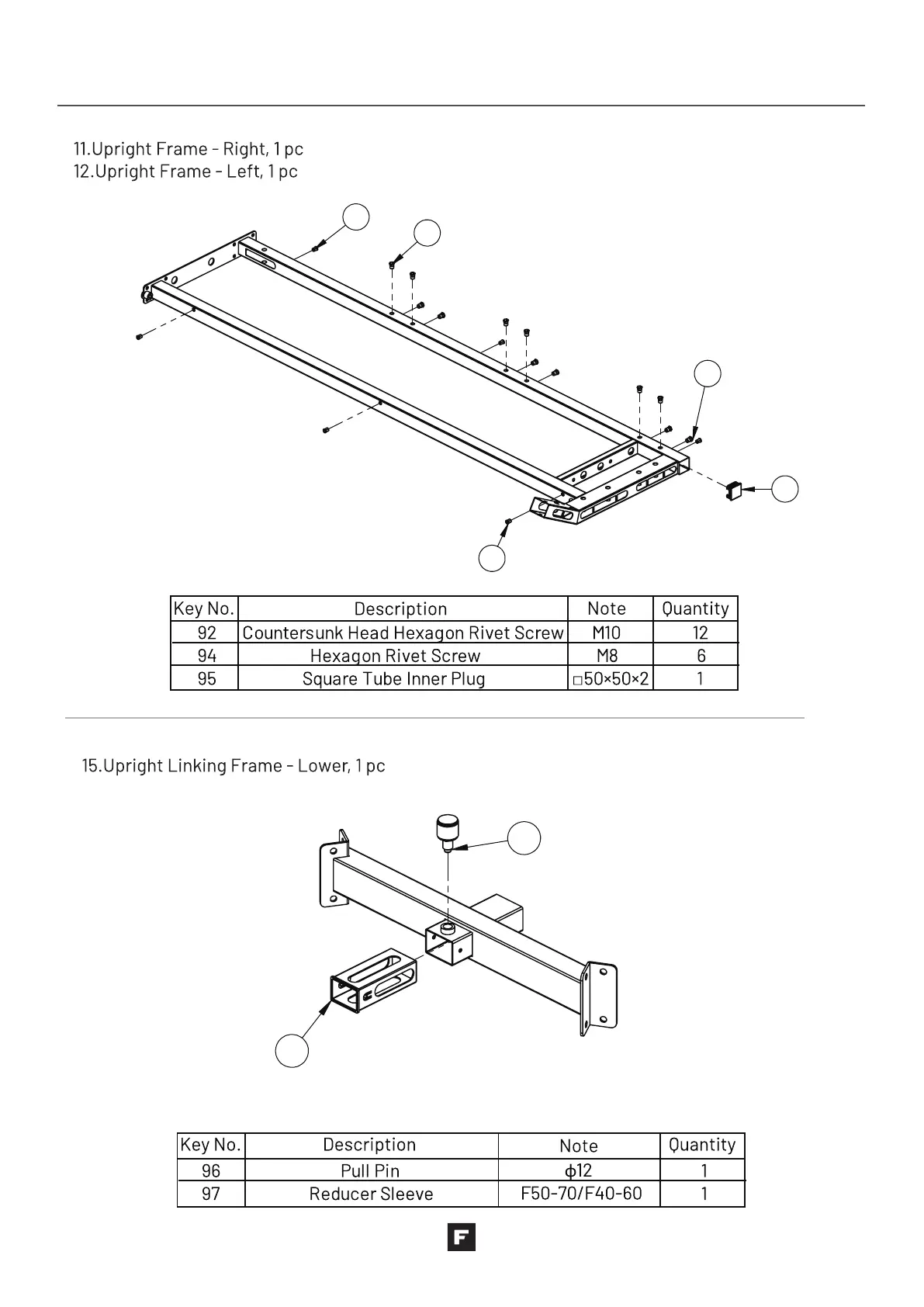 11.Upright Frame - Right, 1 pc
12.Upright Frame - Left, 1 pc

| Key No. | Description | Note | Quantity |
|---|---|---|---|
| 92 | Countersunk Head Hexagon Rivet Screw | M10 | 12 |
| 94 | Hexagon Rivet Screw | M8 | 6 |
| 95 | Square Tube Inner Plug | □50×50×2 | 1 |

15.Upright Linking Frame - Lower, 1 pc

| Key No. | Description | Note | Quantity |
|---|---|---|---|
| 96 | Pull Pin | ϕ12 | 1 |
| 97 | Reducer Sleeve | F50-70/F40-60 | 1 |

F