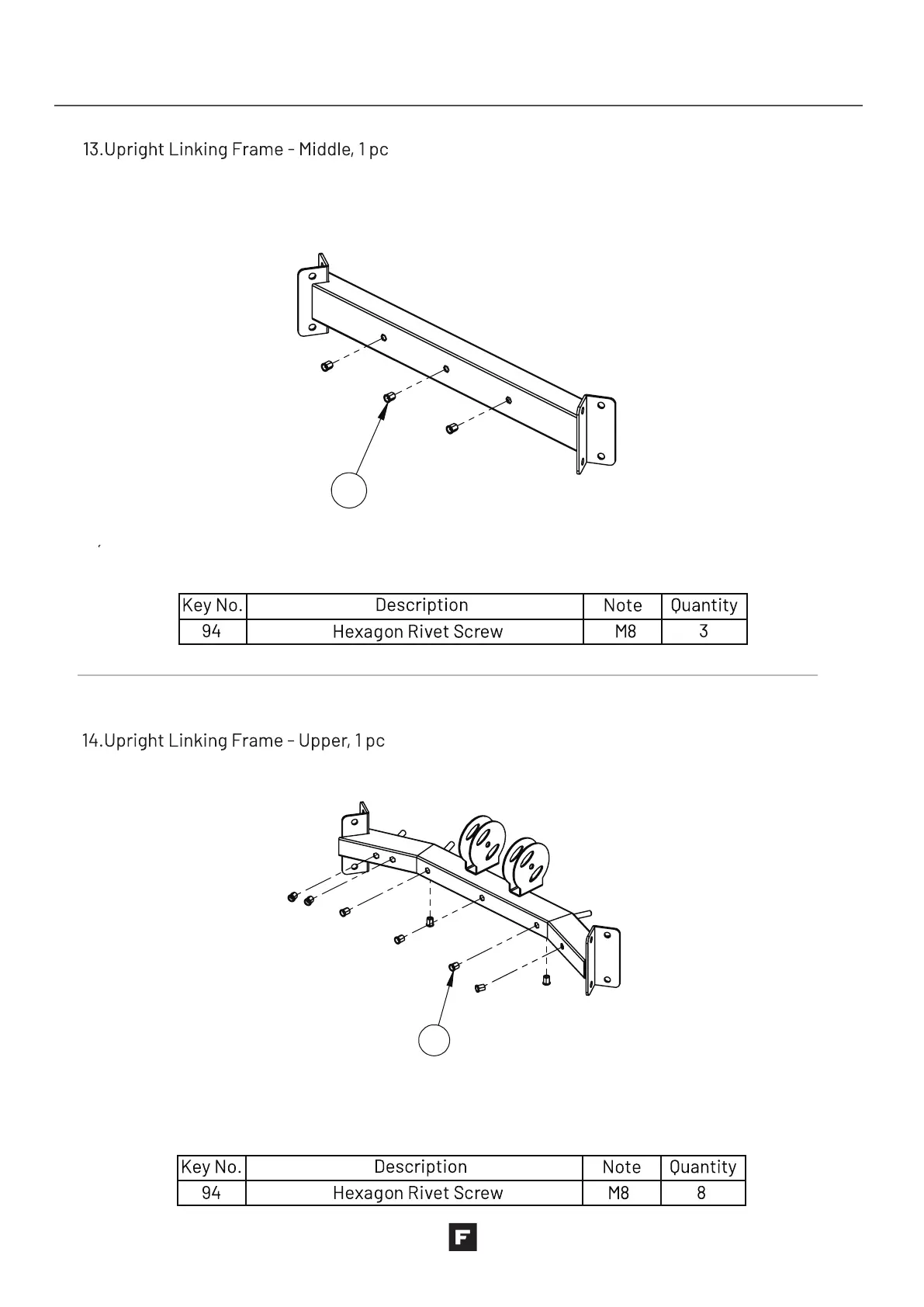 13.Upright Linking Frame - Middle, 1 pc

| Key No. | Description | Note | Quantity |
|---|---|---|---|
| 94 | Hexagon Rivet Screw | M8 | 3 |

14.Upright Linking Frame - Upper, 1 pc

| Key No. | Description | Note | Quantity |
|---|---|---|---|
| 94 | Hexagon Rivet Screw | M8 | 8 |

F