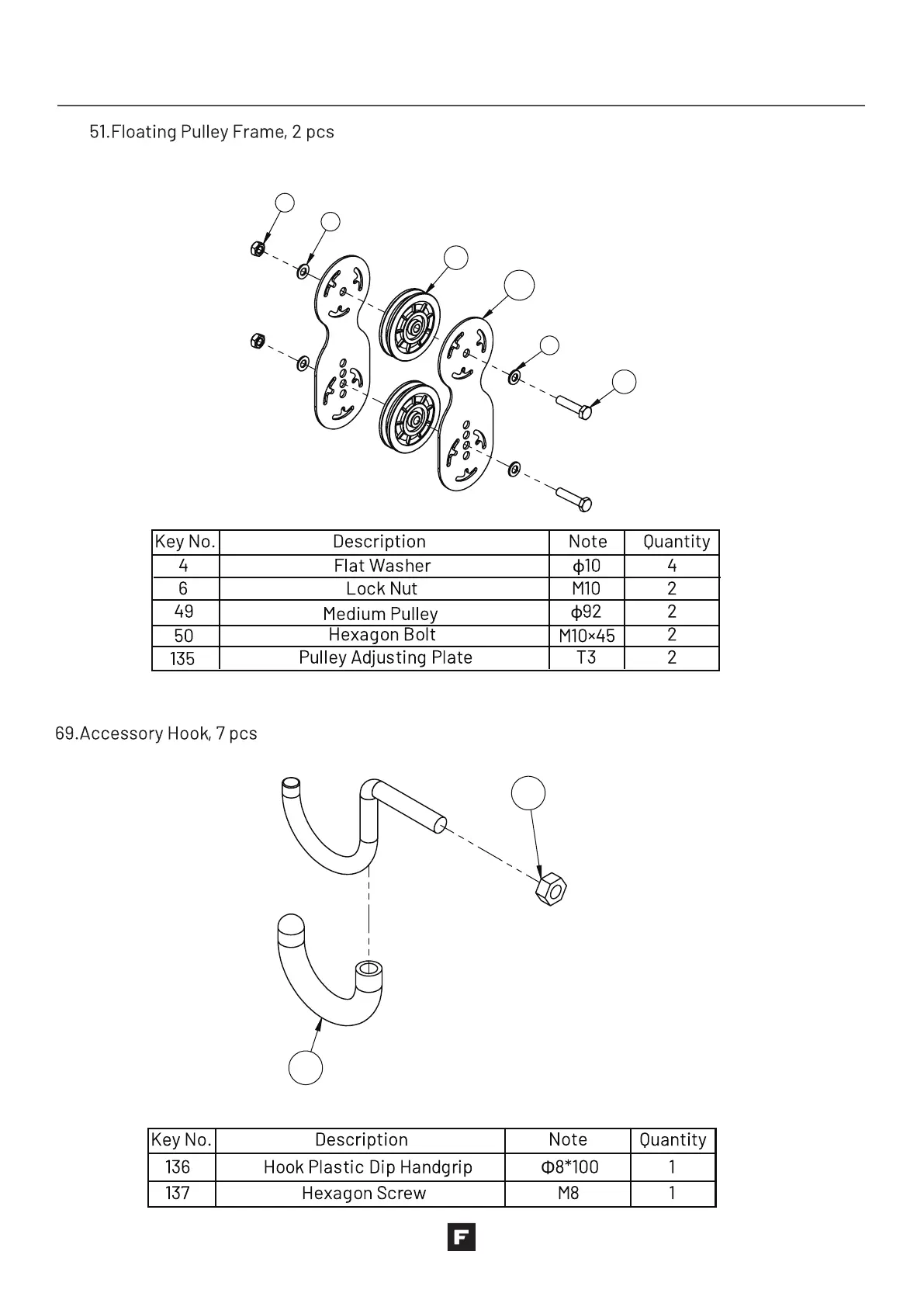 51.Floating Pulley Frame, 2 pcs

| Key No. | Description | Note | Quantity |
|---|---|---|---|
| 4 | Flat Washer | ϕ10 | 4 |
| 6 | Lock Nut | M10 | 2 |
| 49 | Medium Pulley | ϕ92 | 2 |
| 50 | Hexagon Bolt | M10×45 | 2 |
| 135 | Pulley Adjusting Plate | T3 | 2 |

69.Accessory Hook, 7 pcs

| Key No. | Description | Note | Quantity |
|---|---|---|---|
| 136 | Hook Plastic Dip Handgrip | Φ8*100 | 1 |
| 137 | Hexagon Screw | M8 | 1 |

F