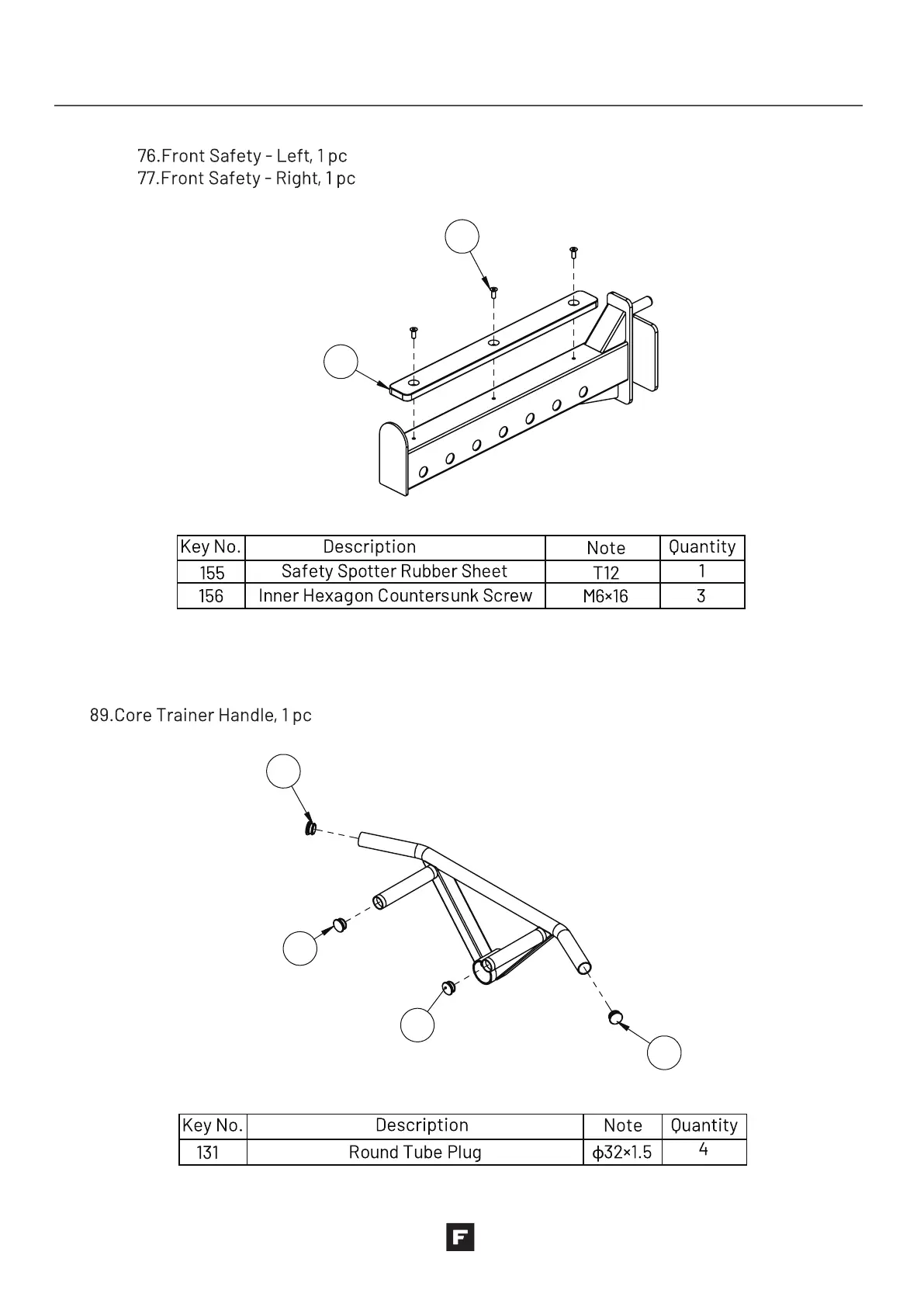 76.Front Safety - Left, 1 pc
77.Front Safety - Right, 1 pc

| Key No. | Description | Note | Quantity |
|---|---|---|---|
| 155 | Safety Spotter Rubber Sheet | T12 | 1 |
| 156 | Inner Hexagon Countersunk Screw | M6×16 | 3 |

89.Core Trainer Handle, 1 pc

| Key No. | Description | Note | Quantity |
|---|---|---|---|
| 131 | Round Tube Plug | ϕ32×1.5 | 4 |

F