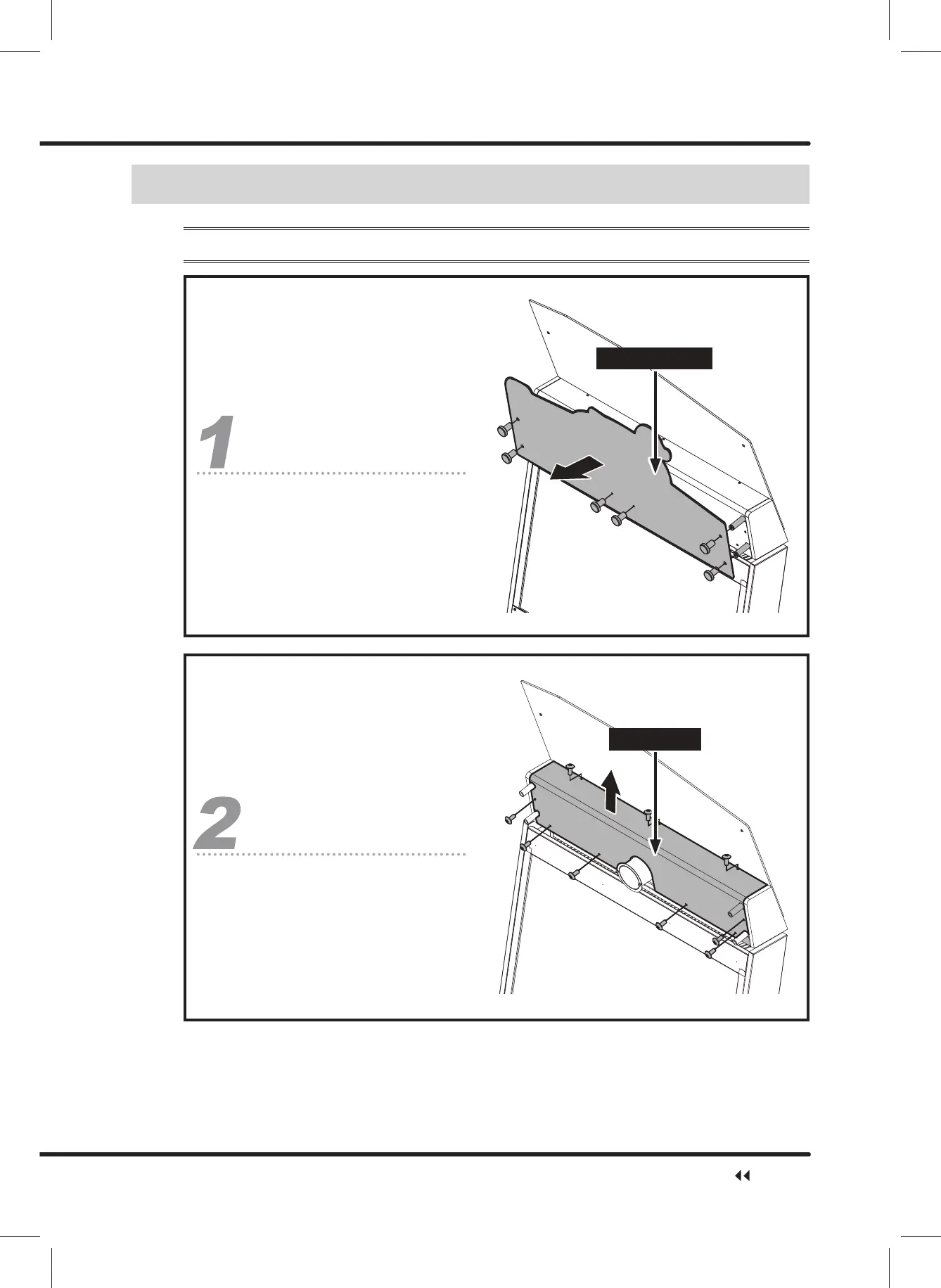 1

2