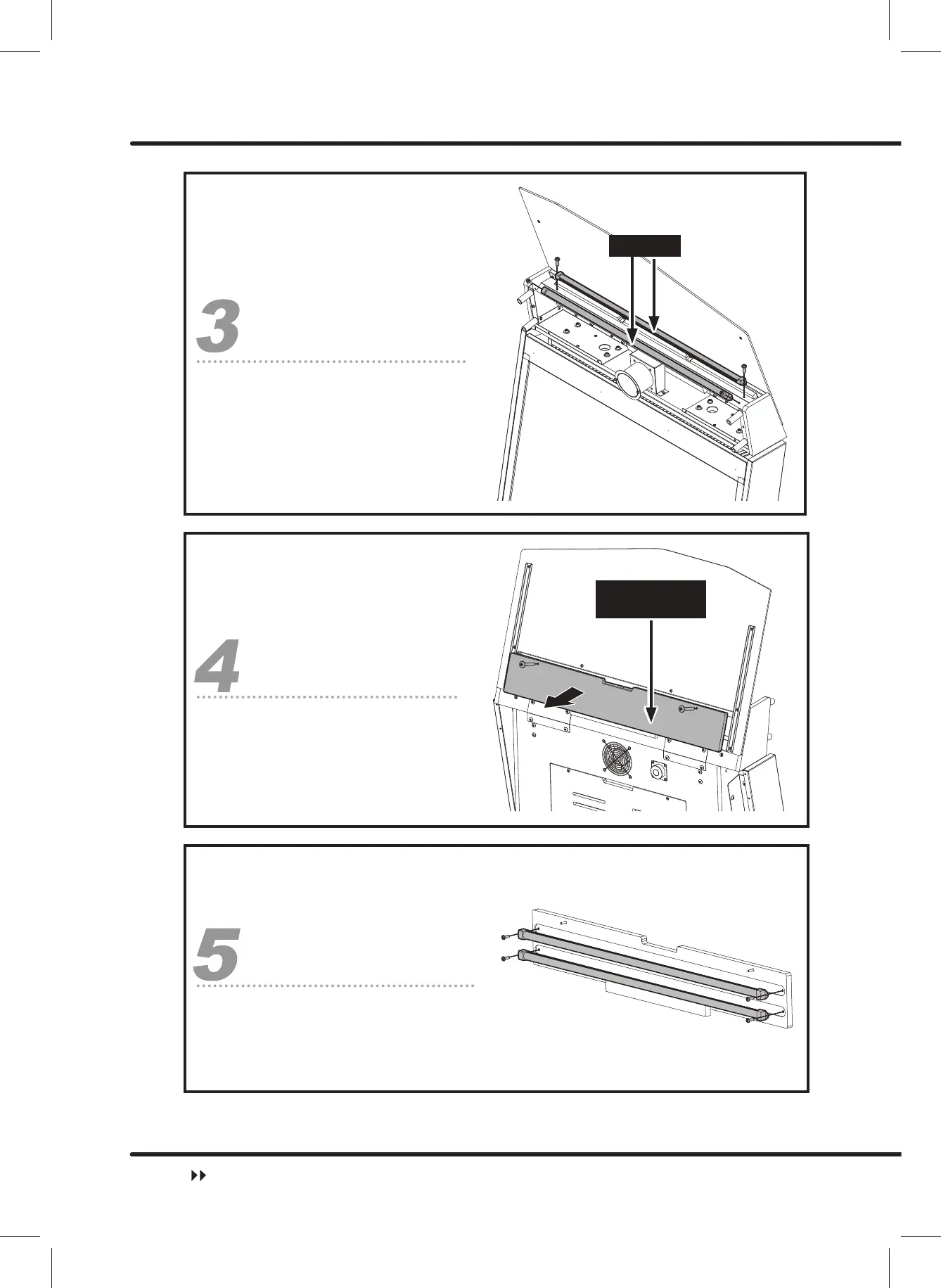 3

4

5