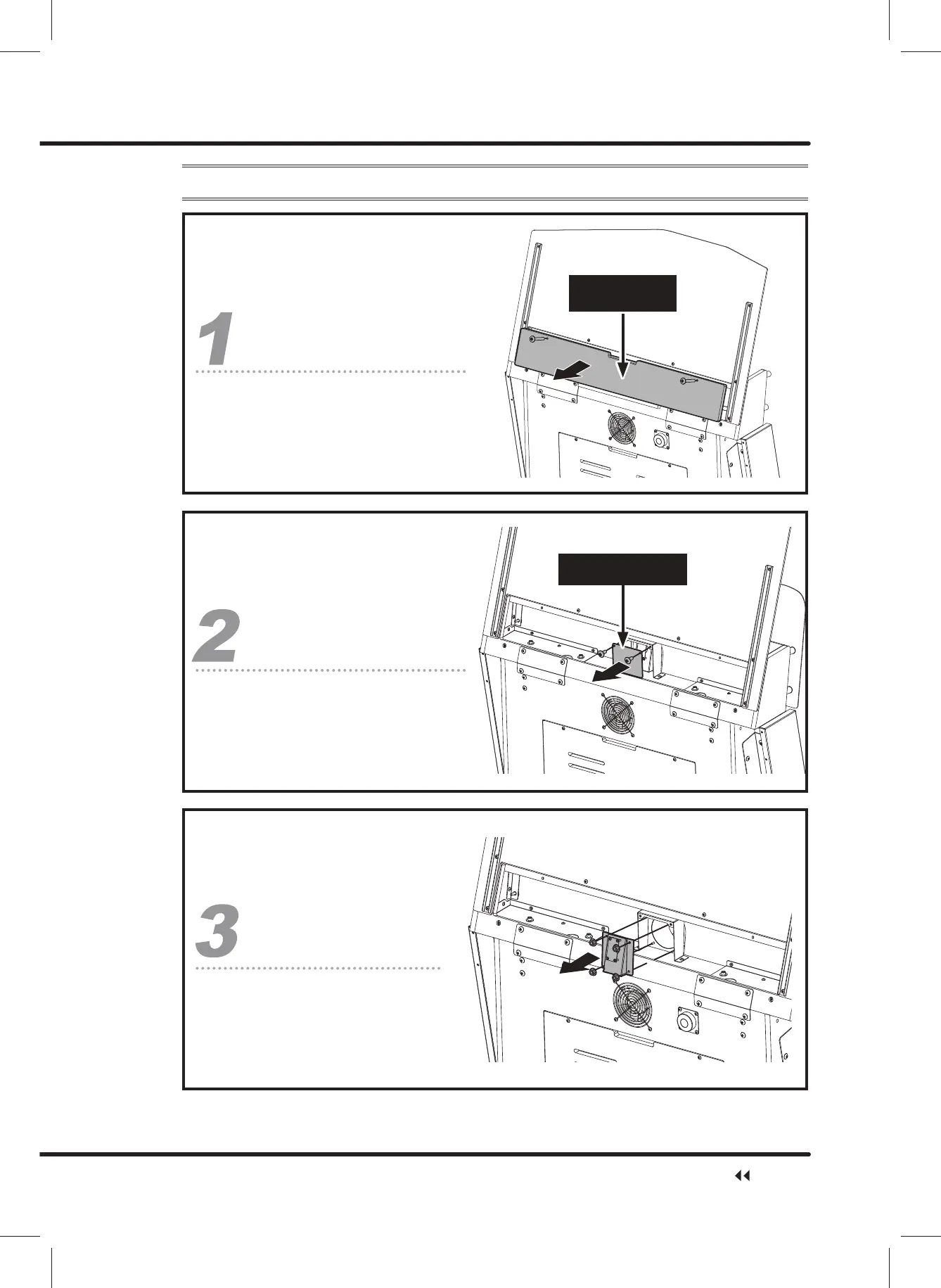 1

2

3