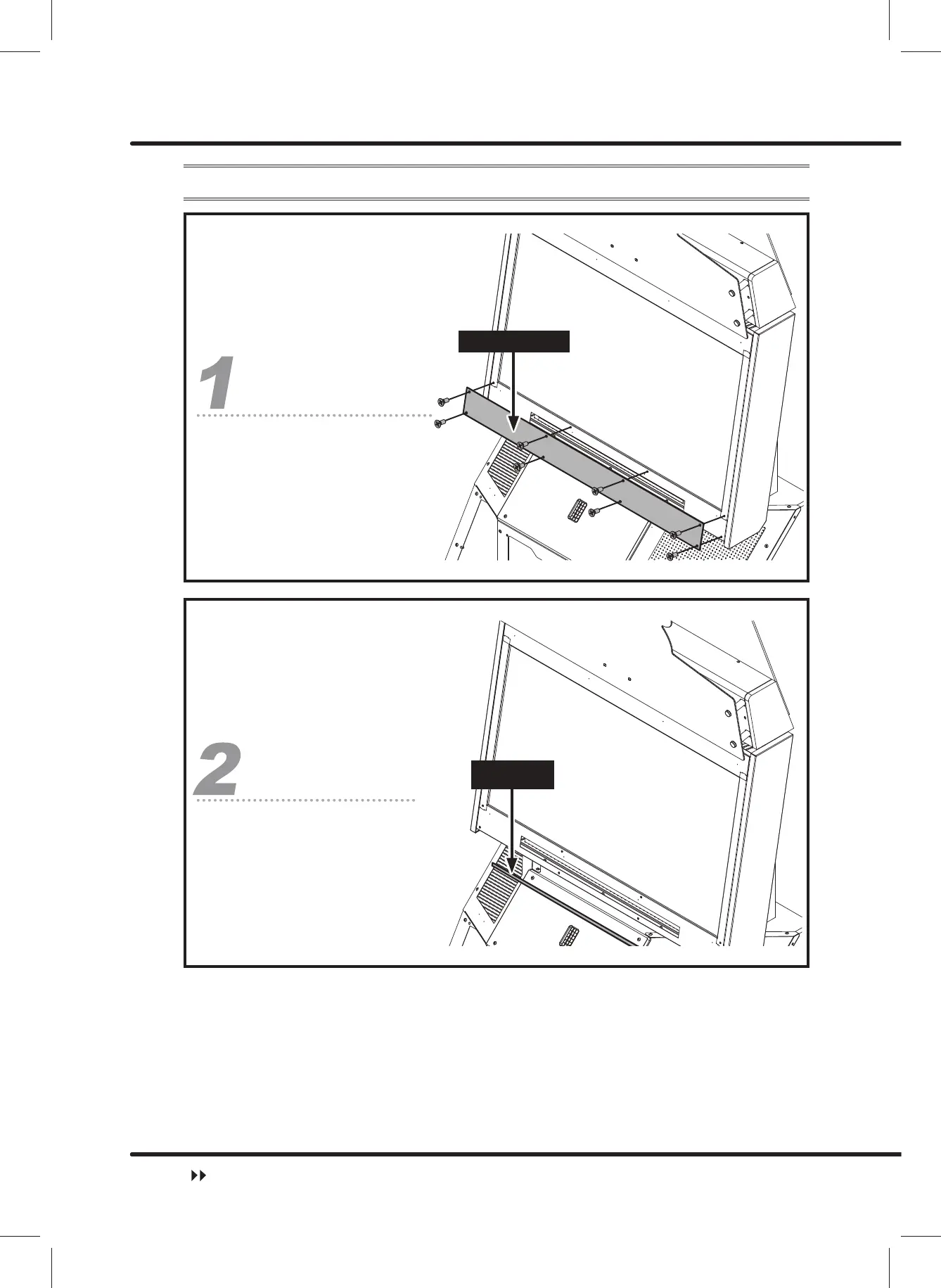 1

2