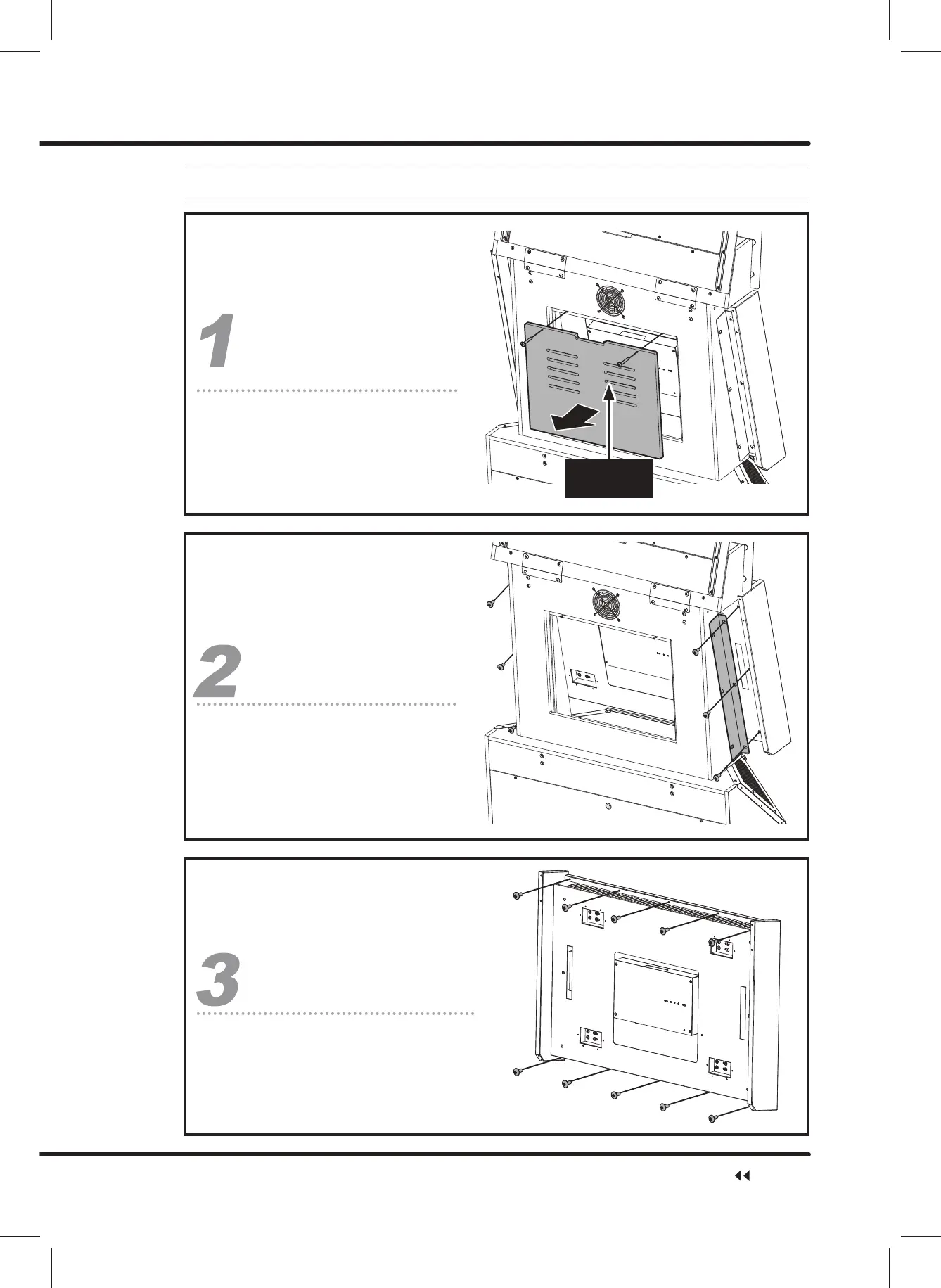 1

2

3